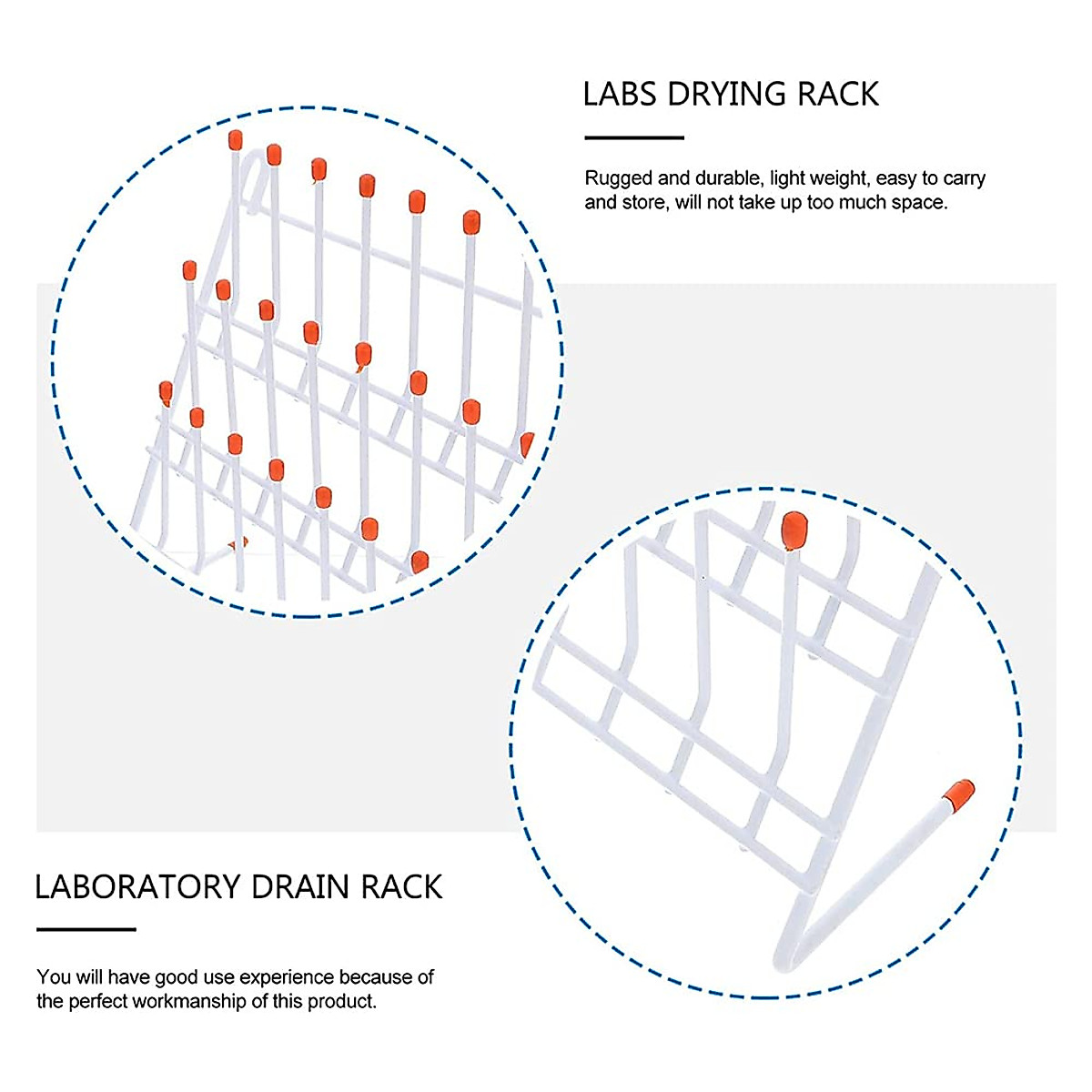 LABS DRYING RACK

Rugged and durable, light weight, easy to carry and store, will not take up too much space.

LABORATORY DRAIN RACK

You will have good use experience because of the perfect workmanship of this product.