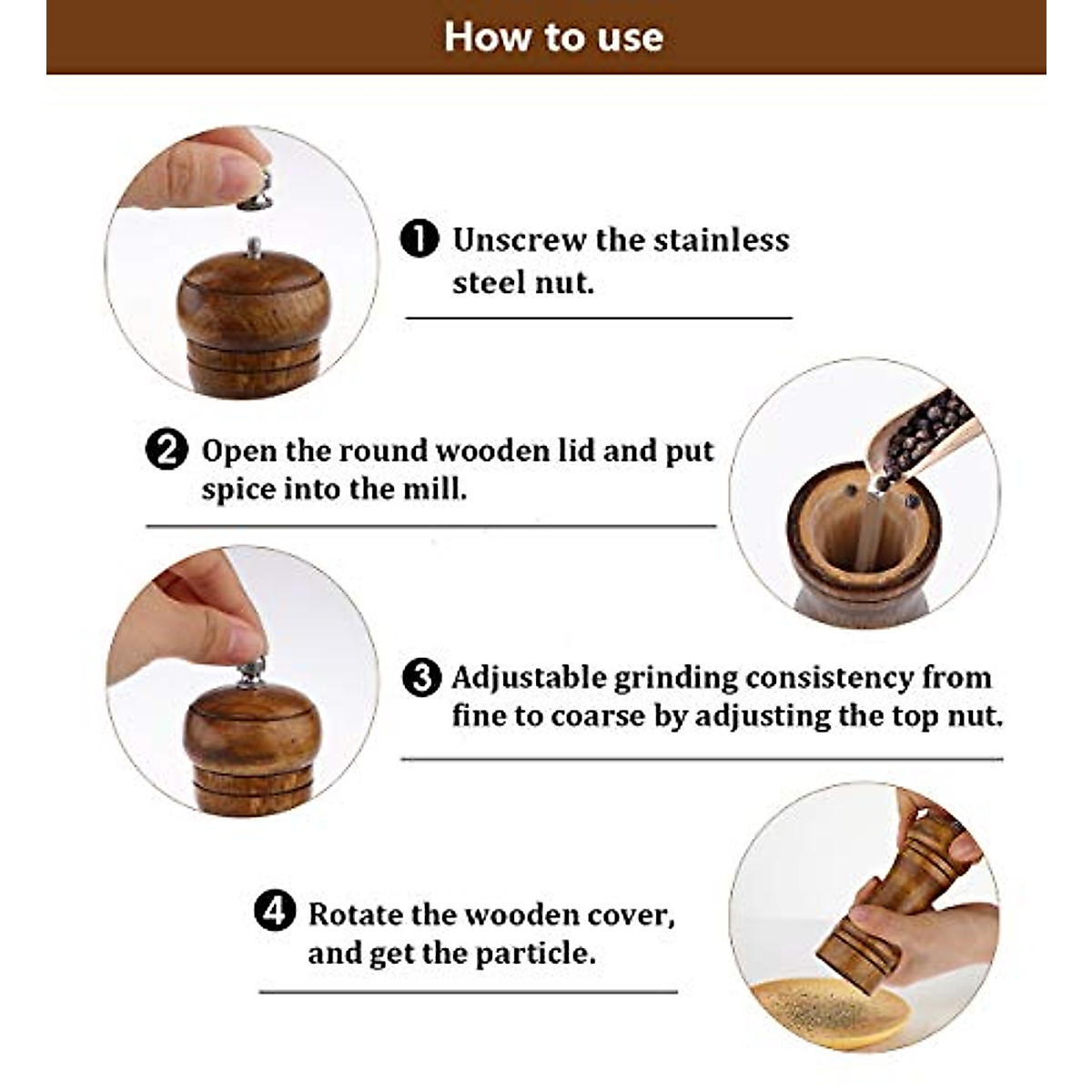 How to use

❶ Unscrew the stainless steel nut.

❷ Open the round wooden lid and put spice into the mill.

❸ Adjustable grinding consistency from fine to coarse by adjusting the top nut.

❹ Rotate the wooden cover, and get the particle.