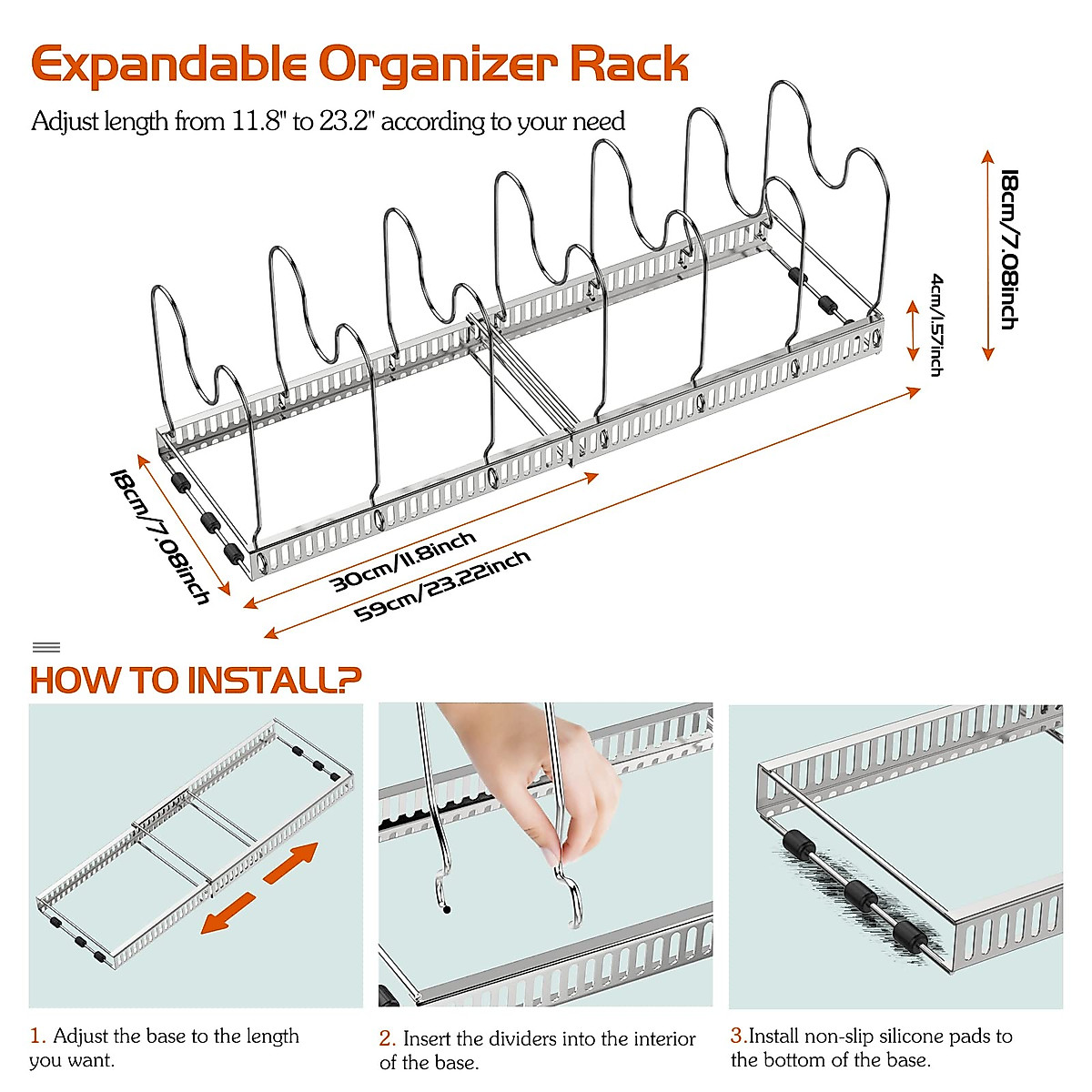 Expandable Organizer Rack

Adjust length from 11.8" to 23.2" according to your need

18cm/7.08inch

4cm/1.57inch

18cm/7.08inch

30cm/11.8inch

59cm/23.22inch

HOW TO INSTALL?

1. Adjust the base to the length you want.

2. Insert the dividers into the interior of the base.

3.Install non-slip silicone pads to the bottom of the base.