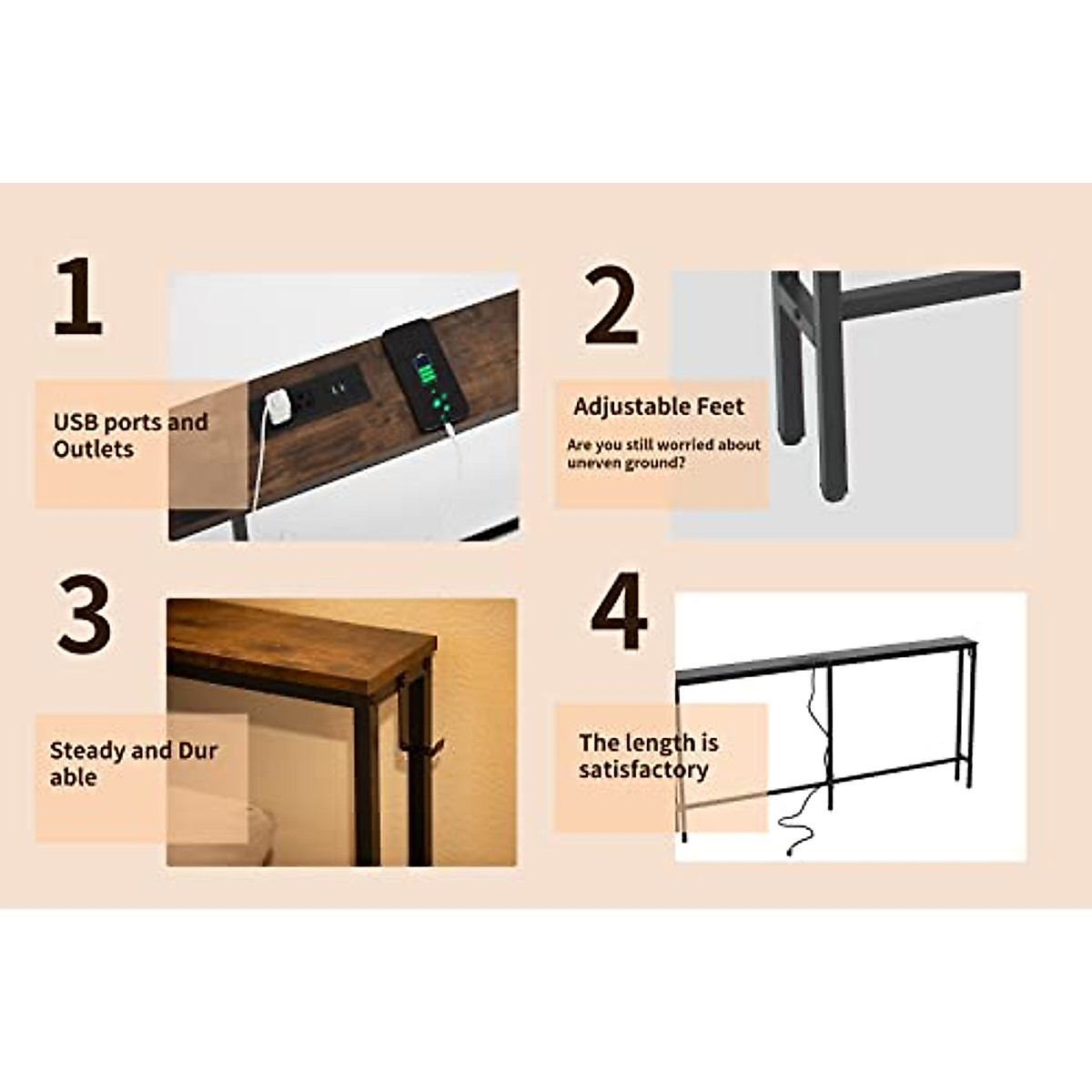 1

USB ports and Outlets

2

Adjustable Feet

Are you still worried about uneven ground?

3

Steady and Dur able

4

The length is satisfactory