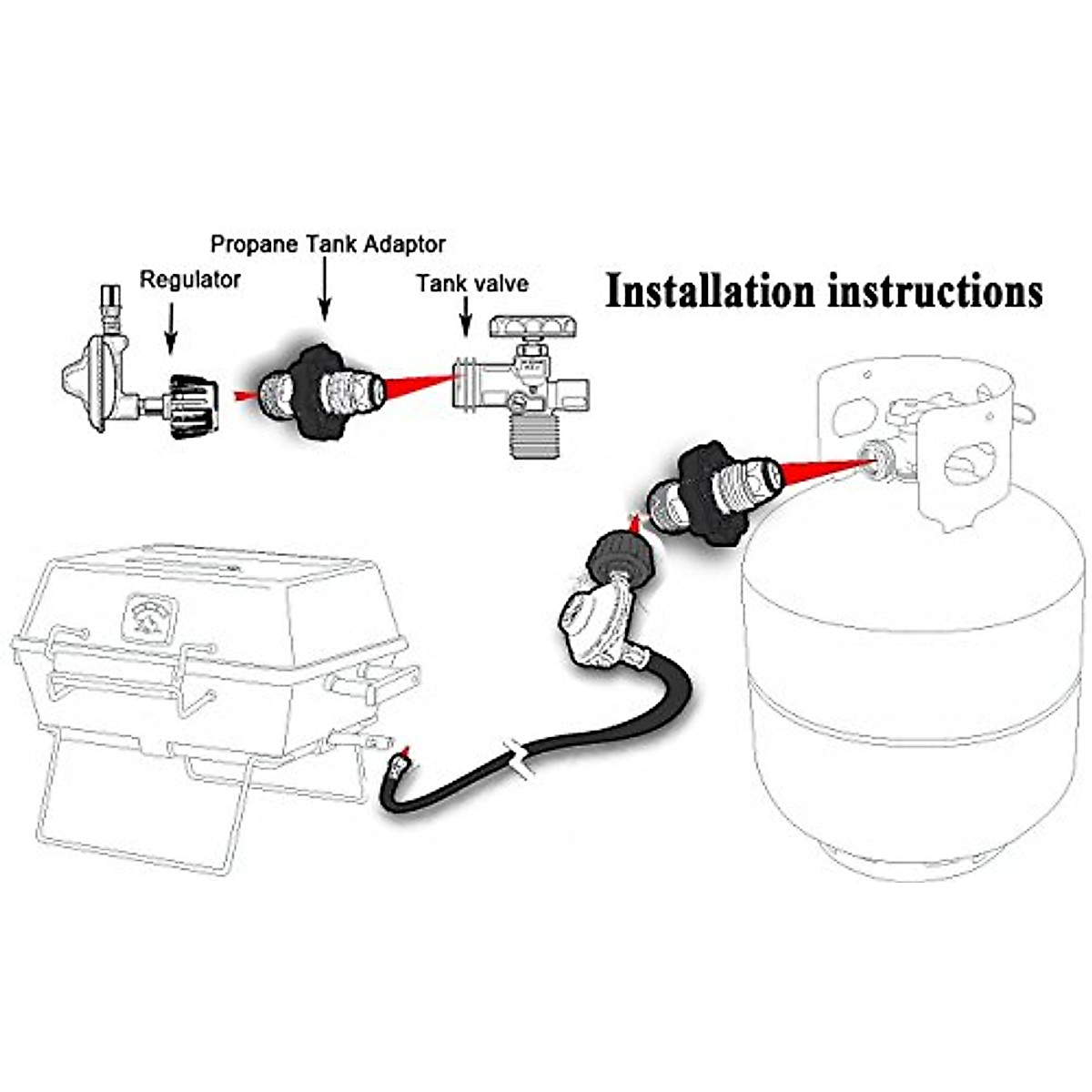 Propane Tank Adaptor

Regulator

Tank valve

Installation instructions