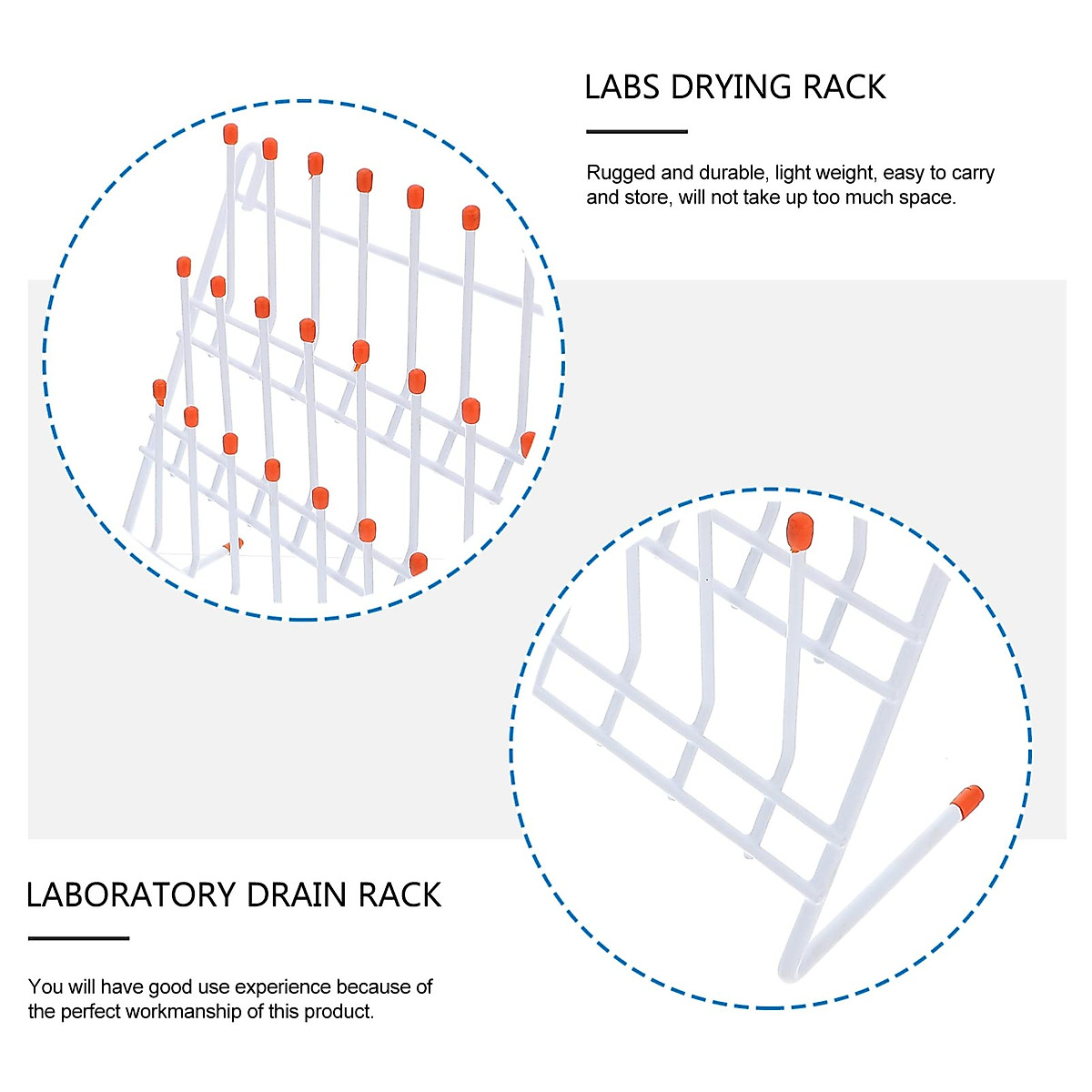 LABS DRYING RACK

Rugged and durable, light weight, easy to carry and store, will not take up too much space.

LABORATORY DRAIN RACK

You will have good use experience because of the perfect workmanship of this product.