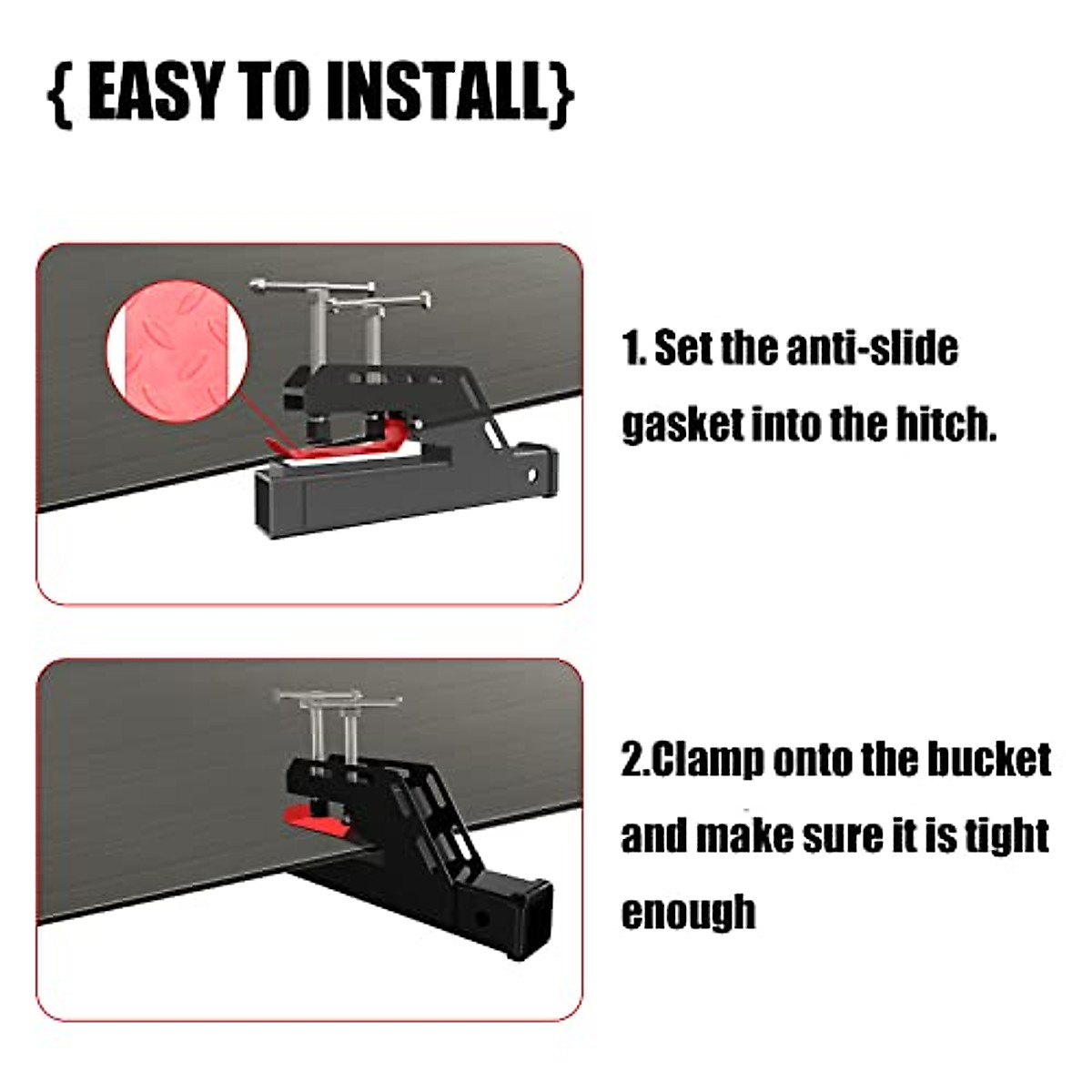 { EASY TO INSTALL}

1. Set the anti-slide gasket into the hitch.

2.Clamp onto the bucket and make sure it is tight enough