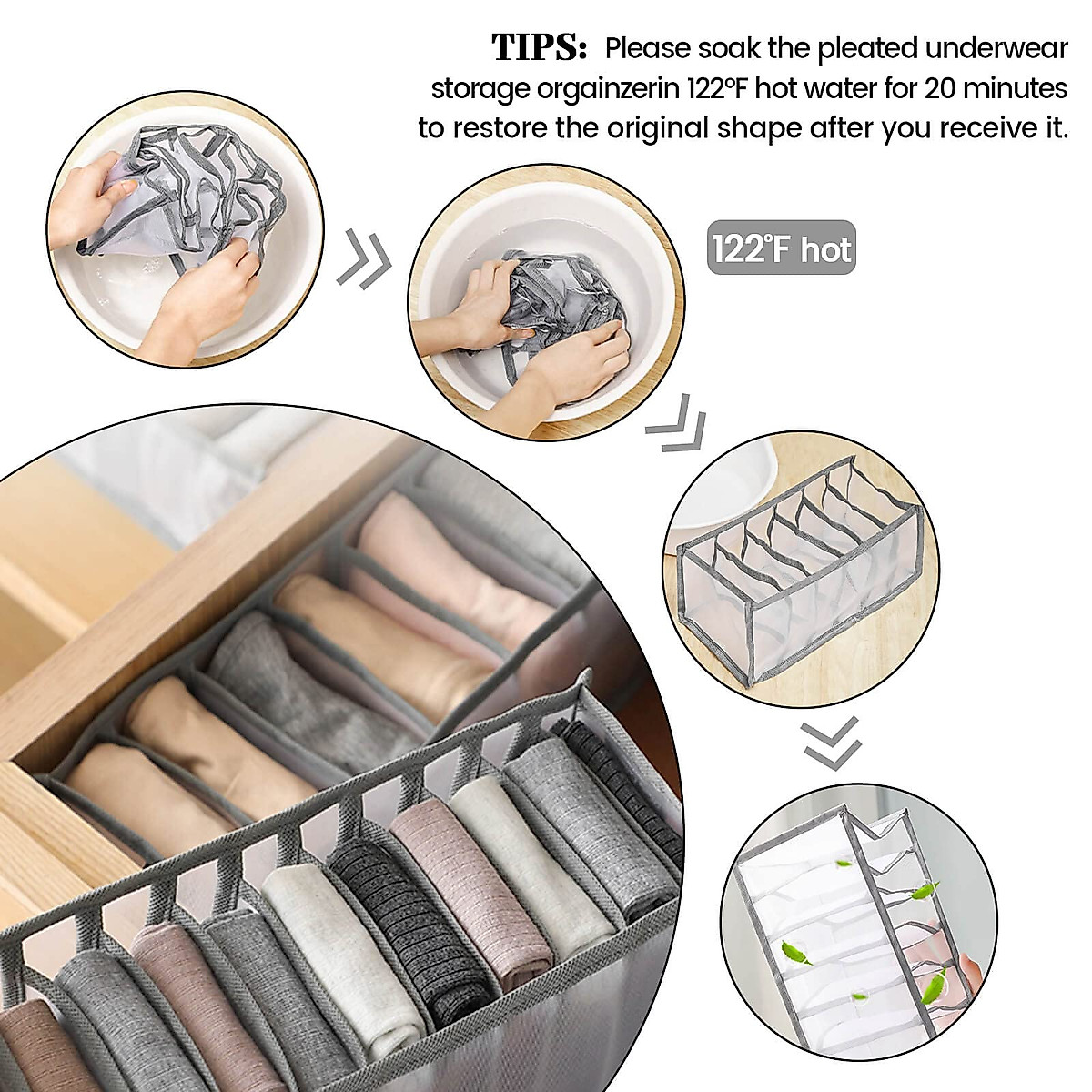 TIPS: Please soak the pleated underwear storage orgainzerin 122℉ hot water for 20 minutes to restore the original shape after you receive it.

122°F hot