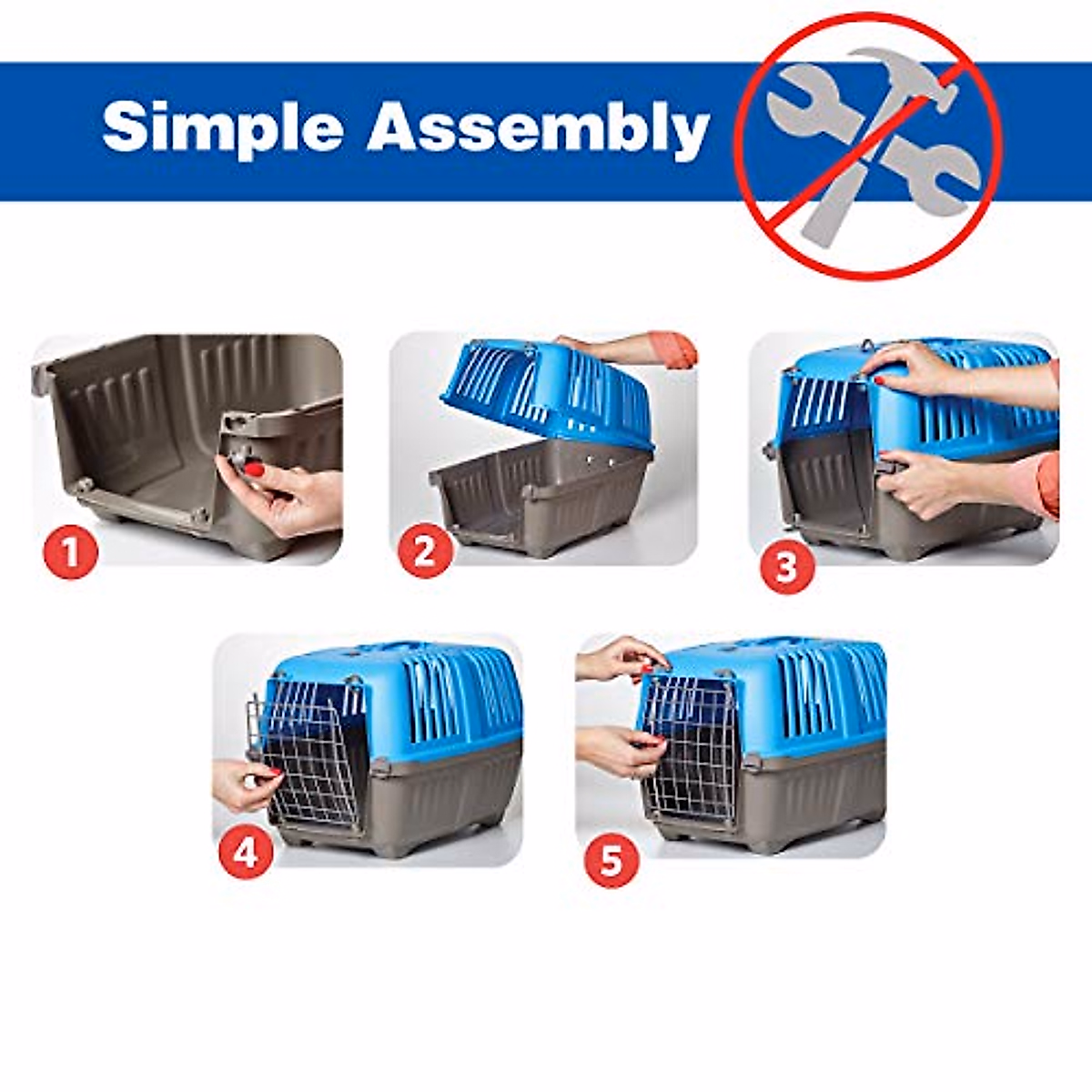 Simple Assembly

1

2

3

4

5