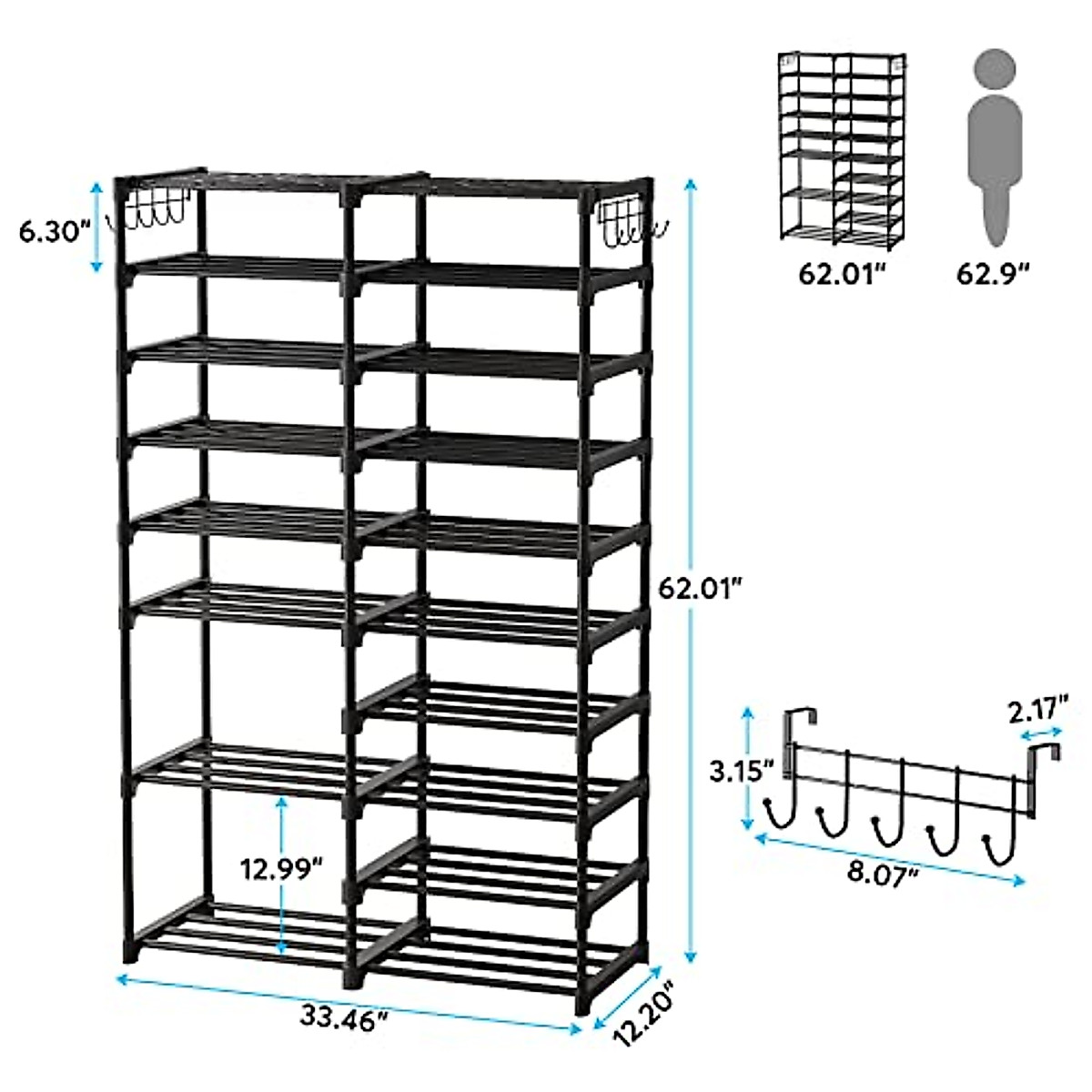 6.30"

62.01"

62.9"

62.01"

2.17"

3.15"

8.07"

12.99"

33.46"

12.20"