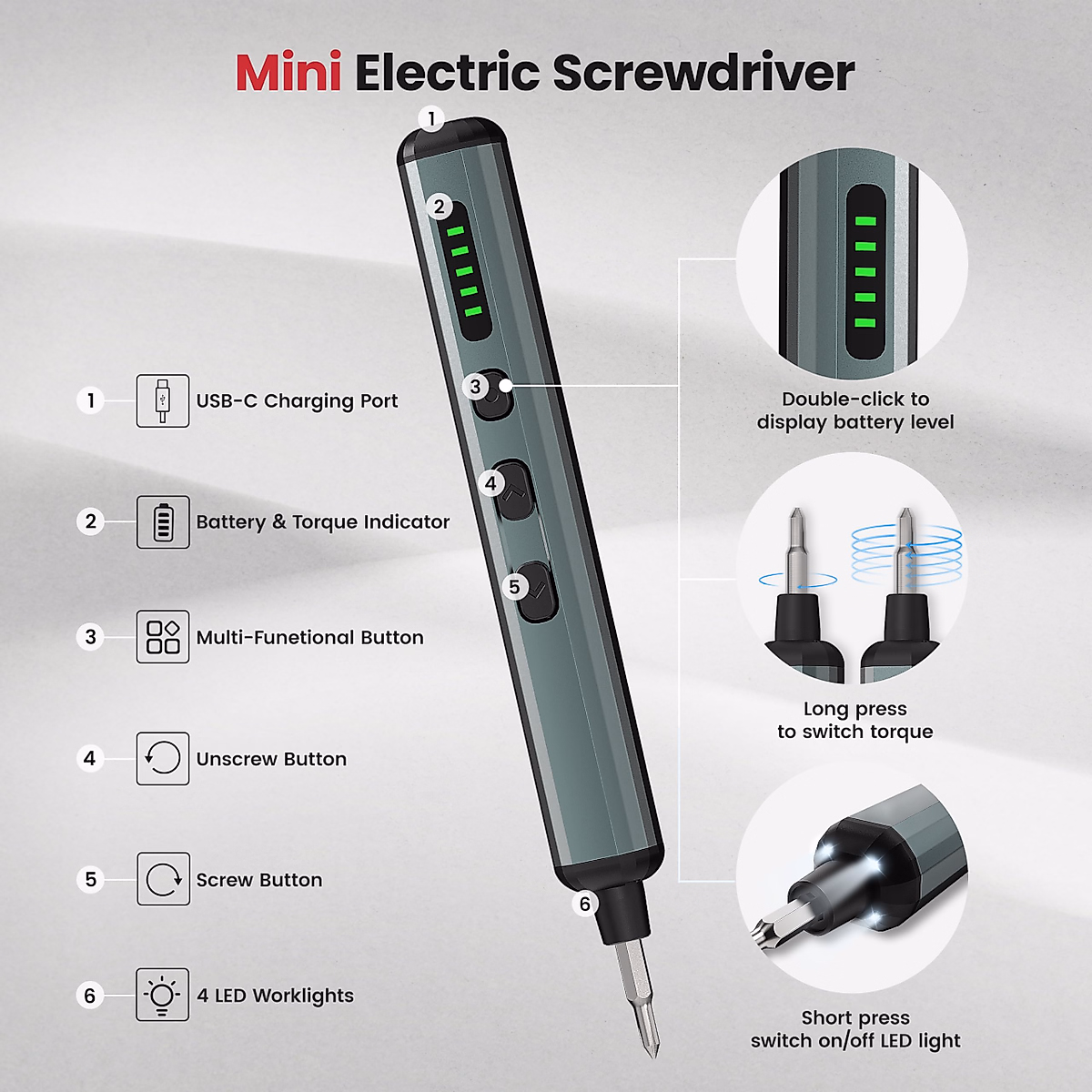 Mini Electric Screwdriver

1
2
3
4
5
6

1 USB-C Charging Port

2 Battery & Torque Indicator

3 Multi-Funetional Button

4 Unscrew Button

5 Screw Button

6 4 LED Worklights

Double-click to display battery level

Long press to switch torque

Short press switch on/off LED light