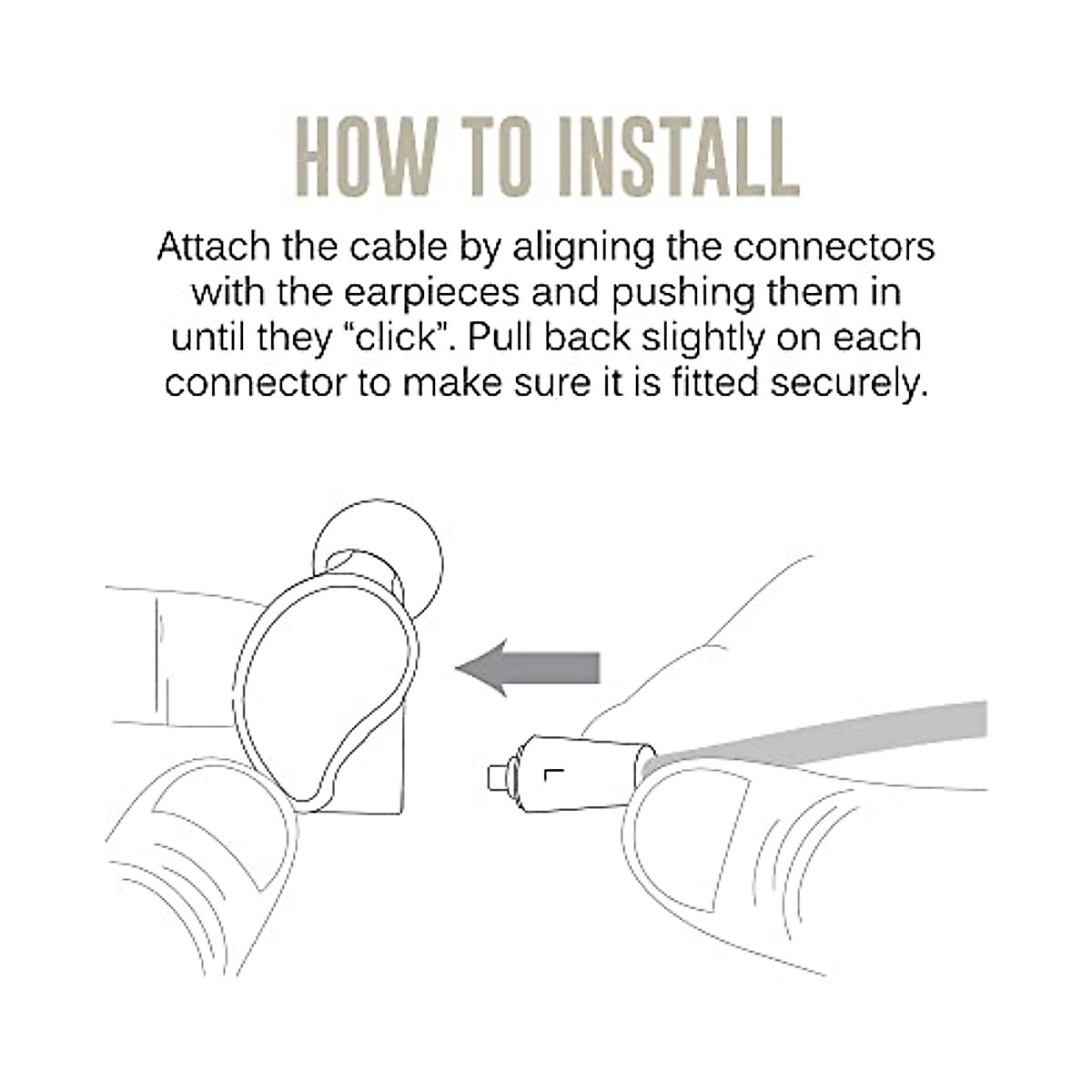 HOW TO INSTALL

Attach the cable by aligning the connectors with the earpieces and pushing them in until they “click”. Pull back slightly on each connector to make sure it is fitted securely.

L