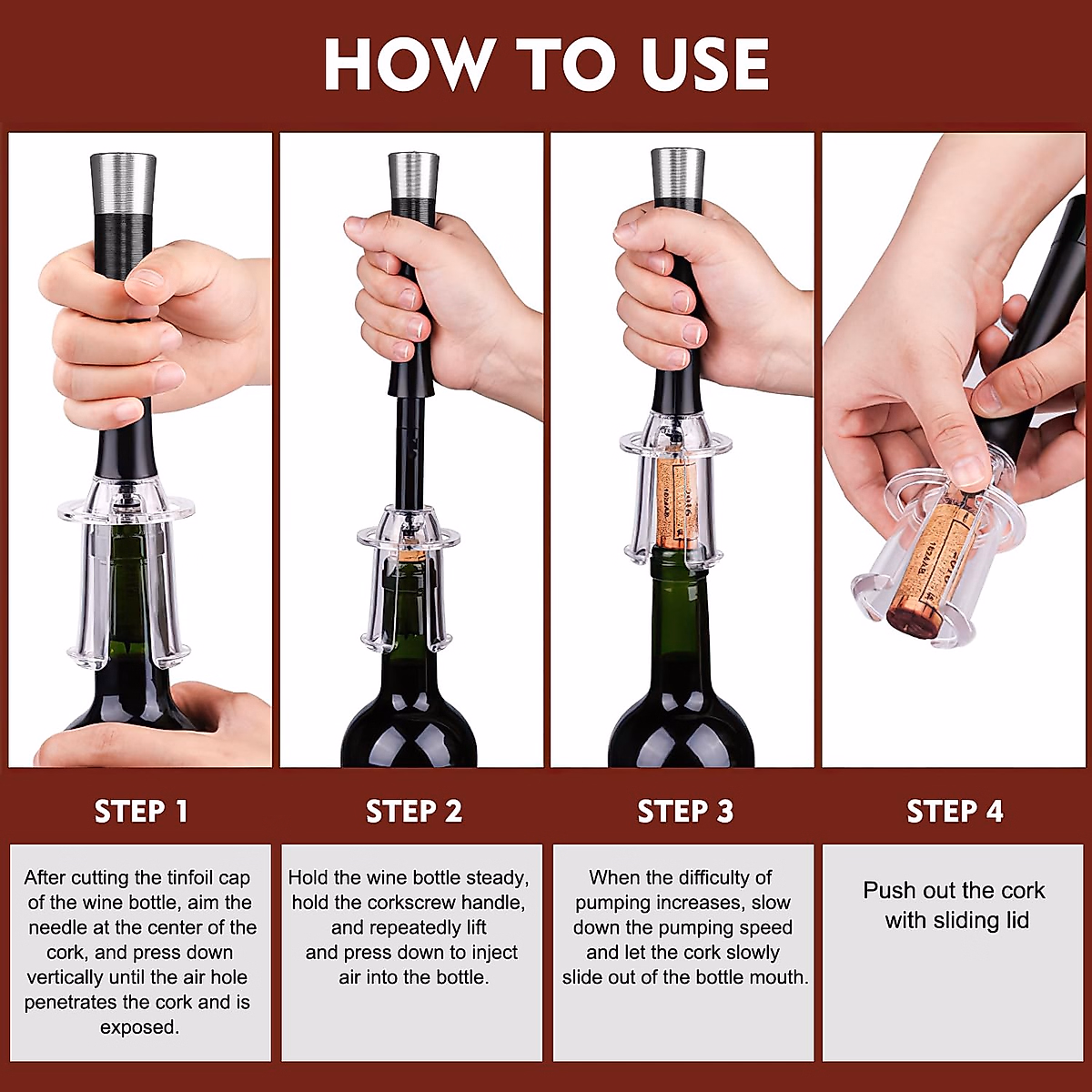 HOW TO USE

STEP 1

After cutting the tinfoil cap of the wine bottle, aim the needle at the center of the cork, and press down vertically until the air hole penetrates the cork and is exposed.

STEP 2

Hold the wine bottle steady, hold the corkscrew handle, and repeatedly lift and press down to inject air into the bottle.

STEP 3

When the difficulty of pumping increases, slow down the pumping speed and let the cork slowly slide out of the bottle mouth.

STEP 4

Push out the cork with sliding lid