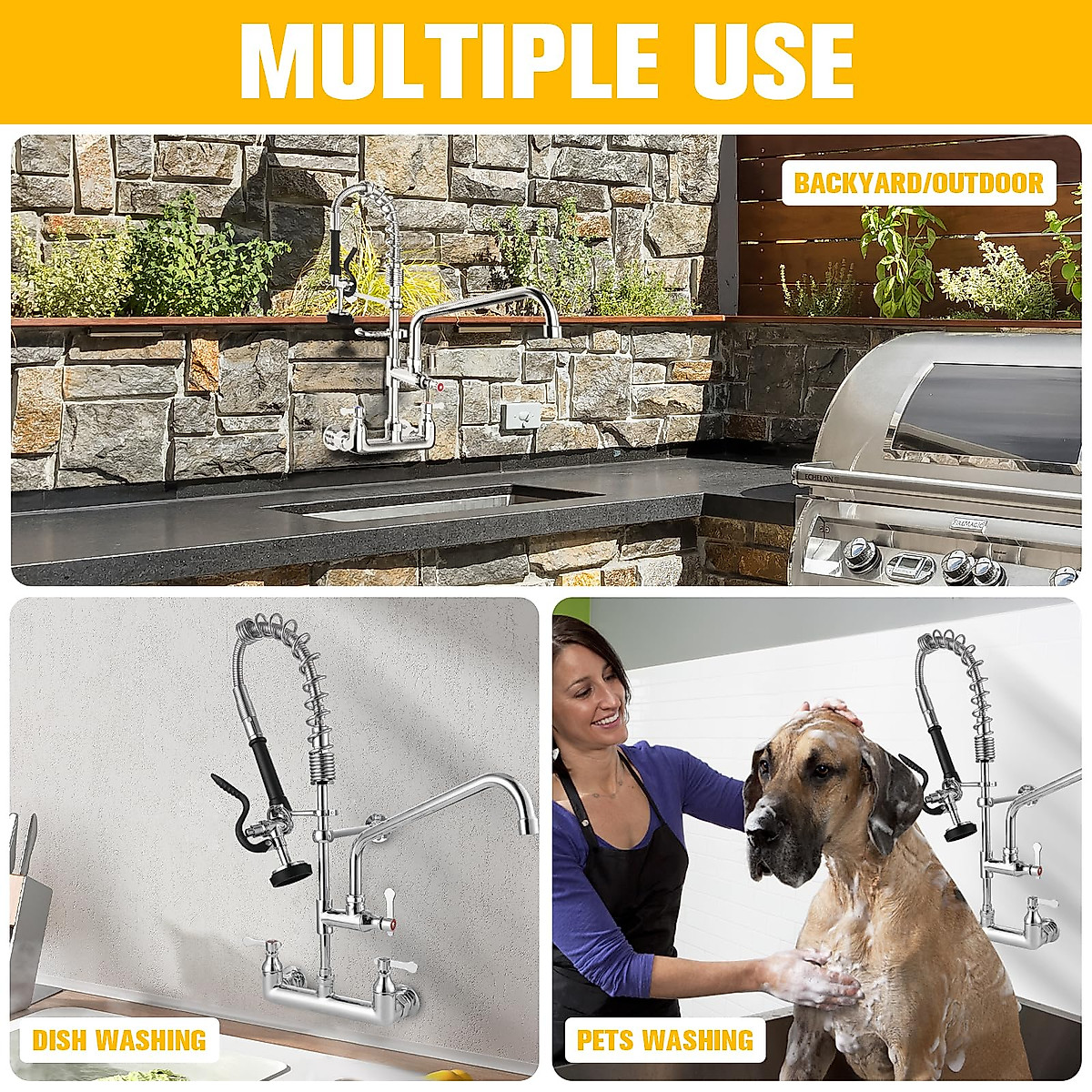 MULTIPLE USE

BACKYARD/OUTDOOR

ECHELON

DISH WASHING

PETS WASHING