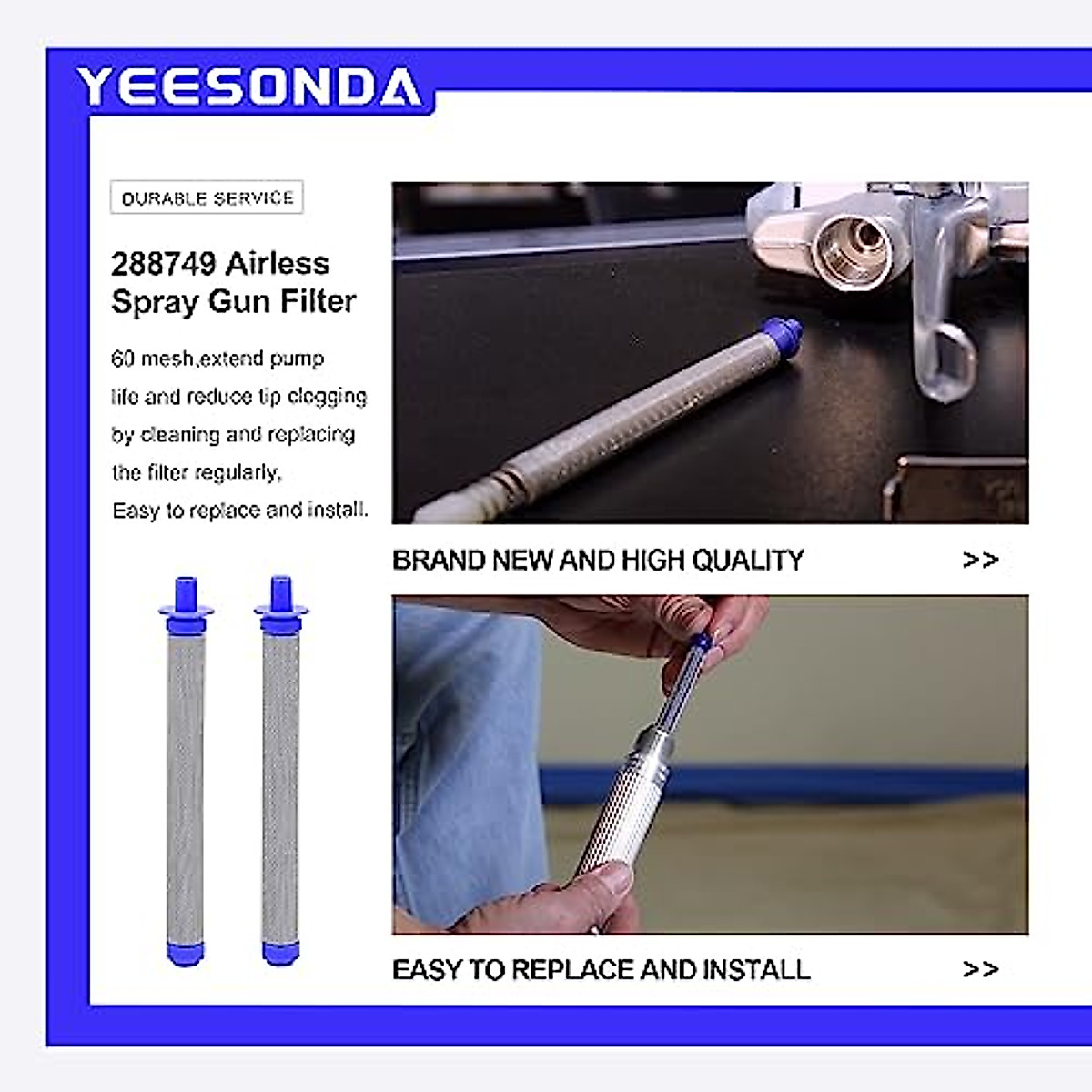 YEESONDA

DURABLE SERVICE

288749 Airless Spray Gun Filter

60 mesh,extend pump life and reduce tip clogging by cleaning and replacing the filter regularly,
Easy to replace and install.

BRAND NEW AND HIGH QUALITY >>

EASY TO REPLACE AND INSTALL >>