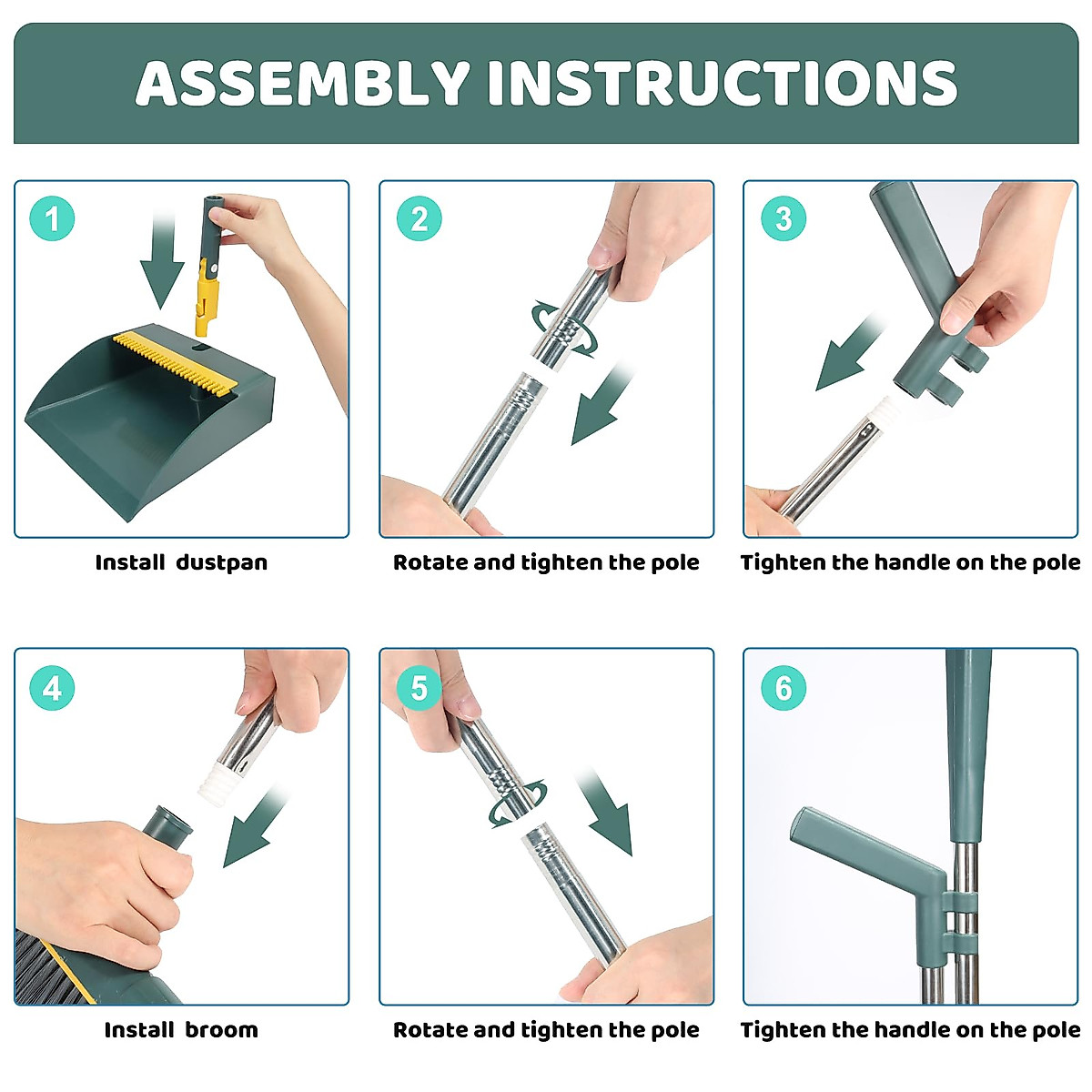 ASSEMBLY INSTRUCTIONS

1

Install dustpan

2

Rotate and tighten the pole

3

Tighten the handle on the pole

4

Install broom

5

Rotate and tighten the pole

6

Tighten the handle on the pole