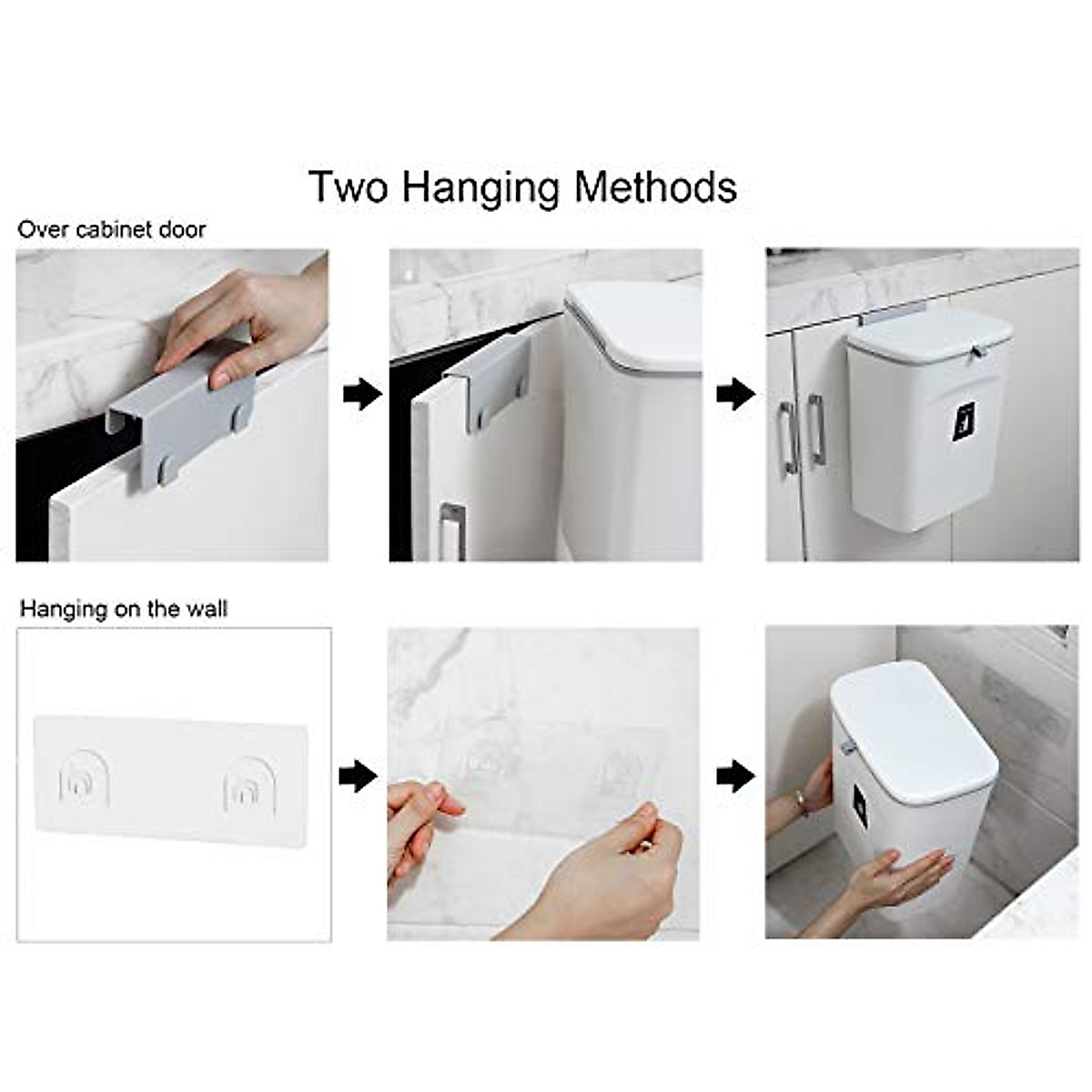 Two Hanging Methods

Over cabinet door

Hanging on the wall