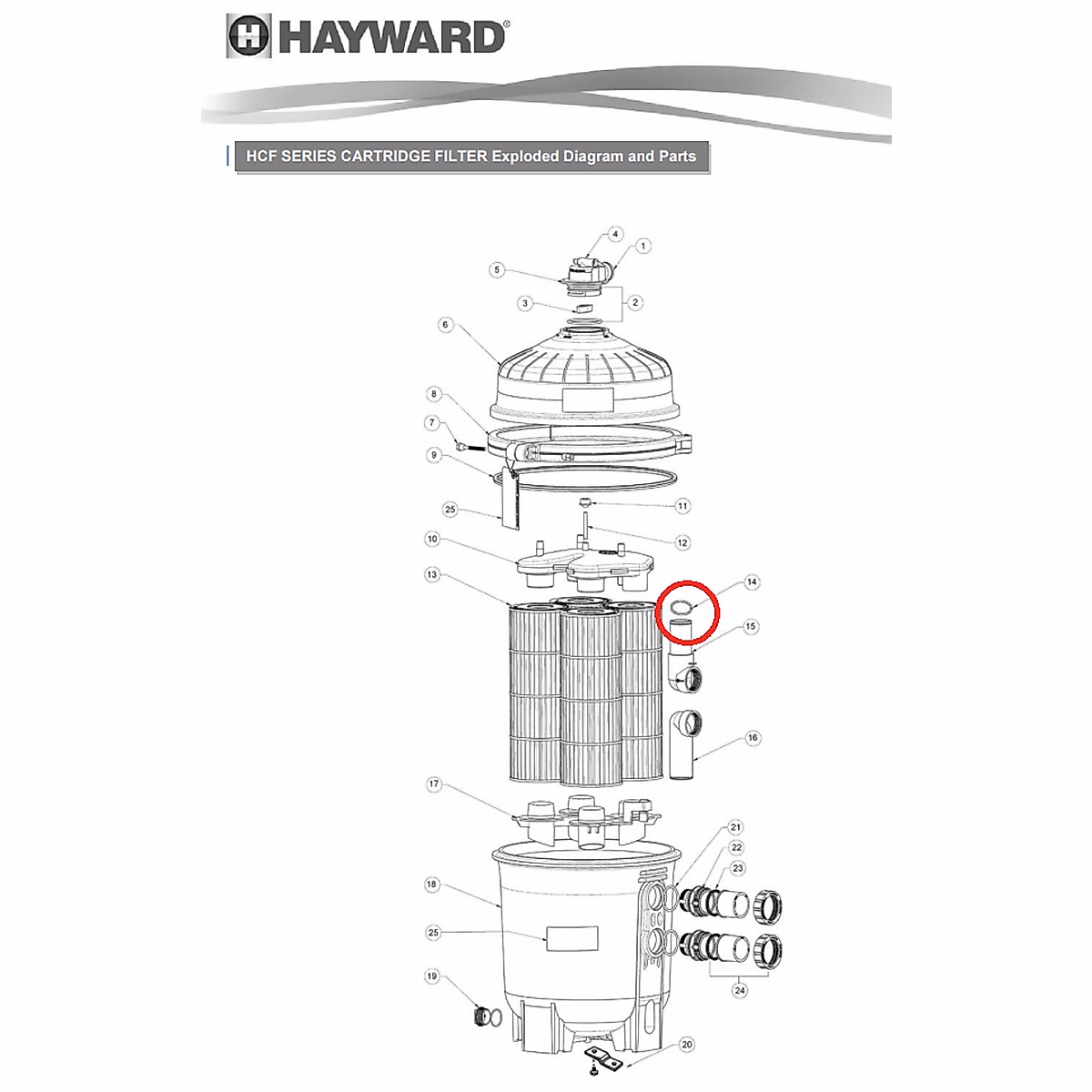 HAYWARD®

HCF SERIES CARTRIDGE FILTER Exploded Diagram and Parts

4
1
5
3
2
6
8
7
9
25
11
12
10
13
14
15
16
17
21
22
23
18
25
24
19
20