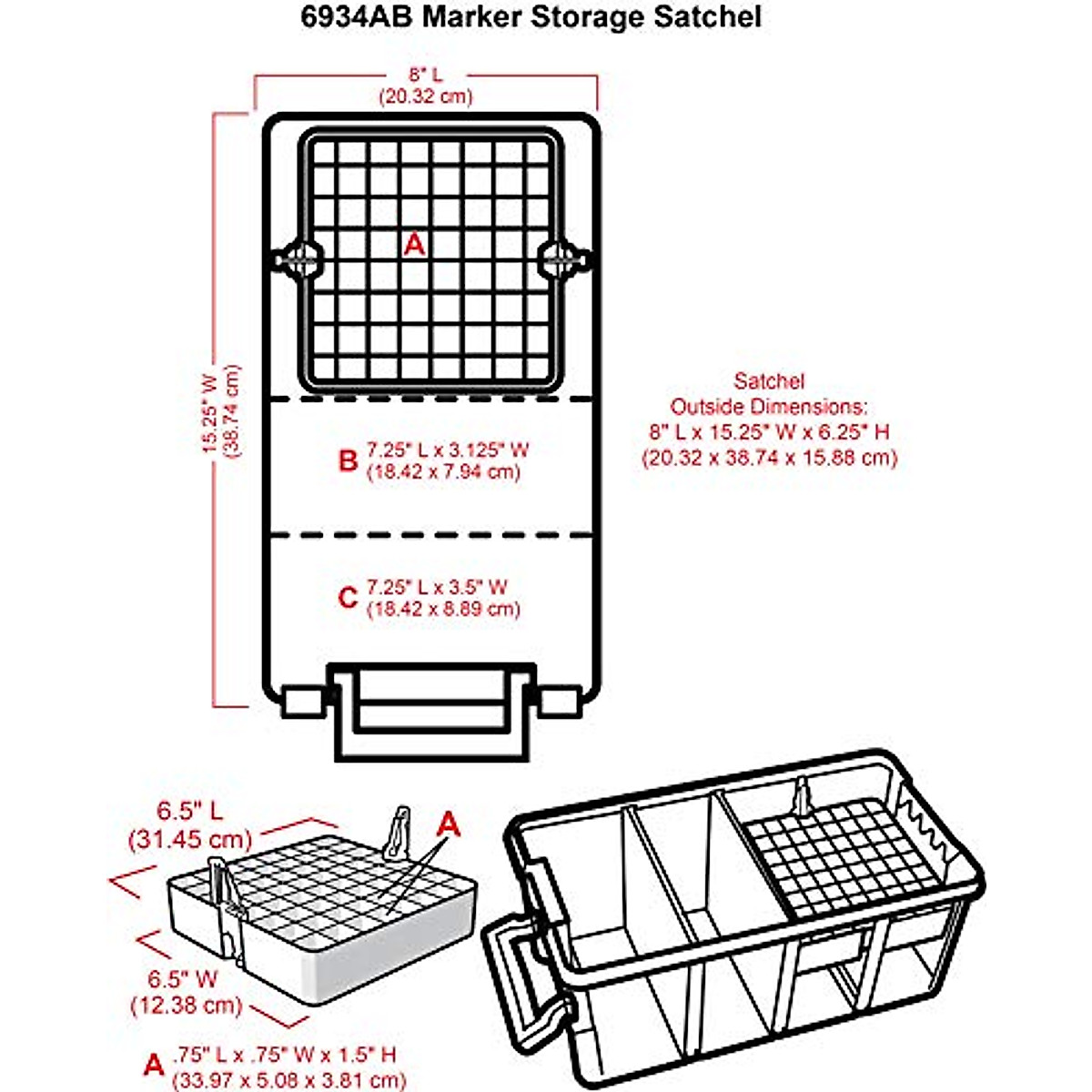 6934AB Marker Storage Satchel

8" L
(20.32 cm)

15.25" W
(38.74 cm)

A

B 7.25" L x 3.125" W
(18.42 x 7.94 cm)

C 7.25" L x 3.5" W
(18.42 x 8.89 cm)

Satchel
Outside Dimensions:
8" L x 15.25" W x 6.25" H
(20.32 x 38.74 x 15.88 cm)

6.5" L
(31.45 cm)

A

6.5" W
(12.38 cm)

A .75" L x .75" W x 1.5" H
(33.97 x 5.08 x 3.81 cm)