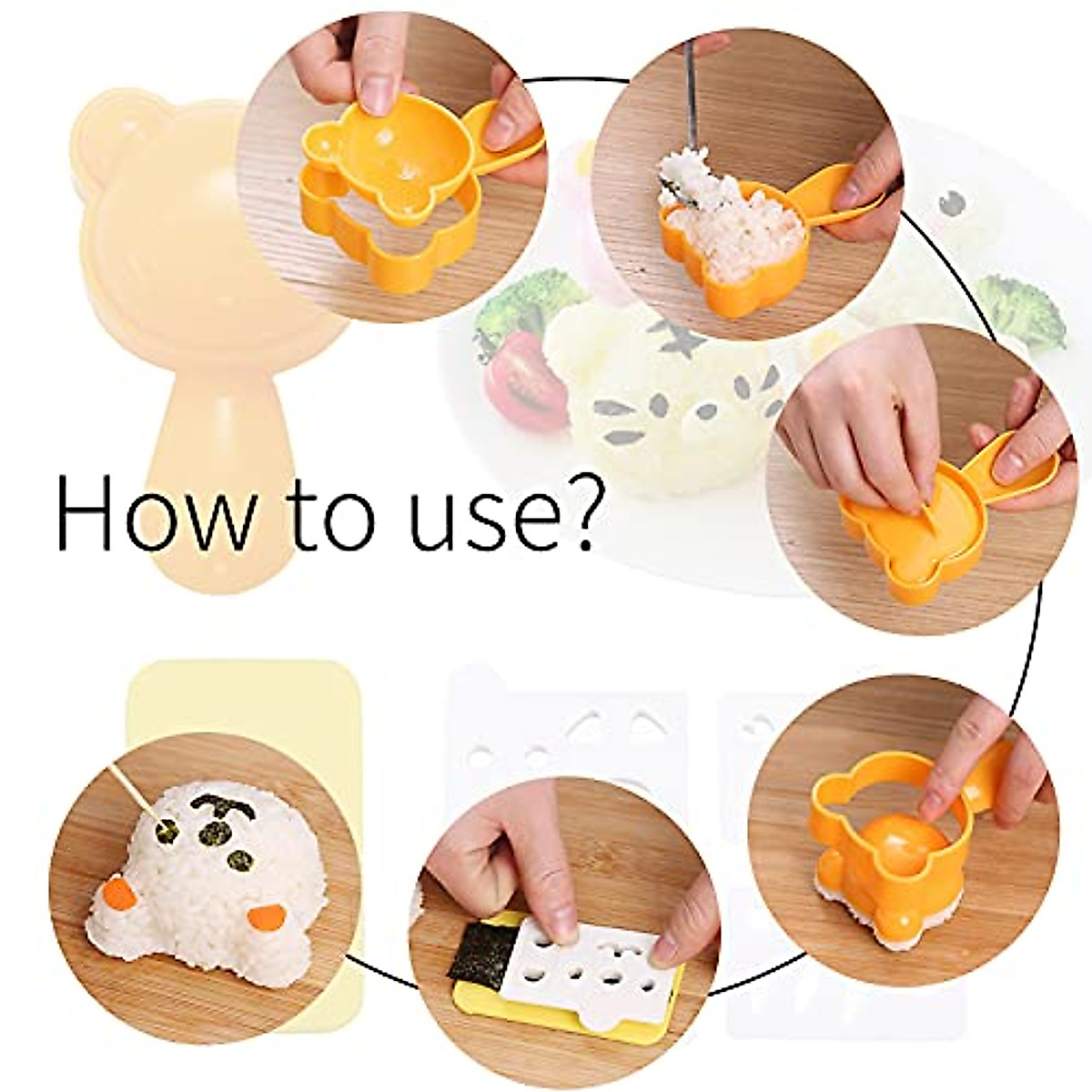 How to use?