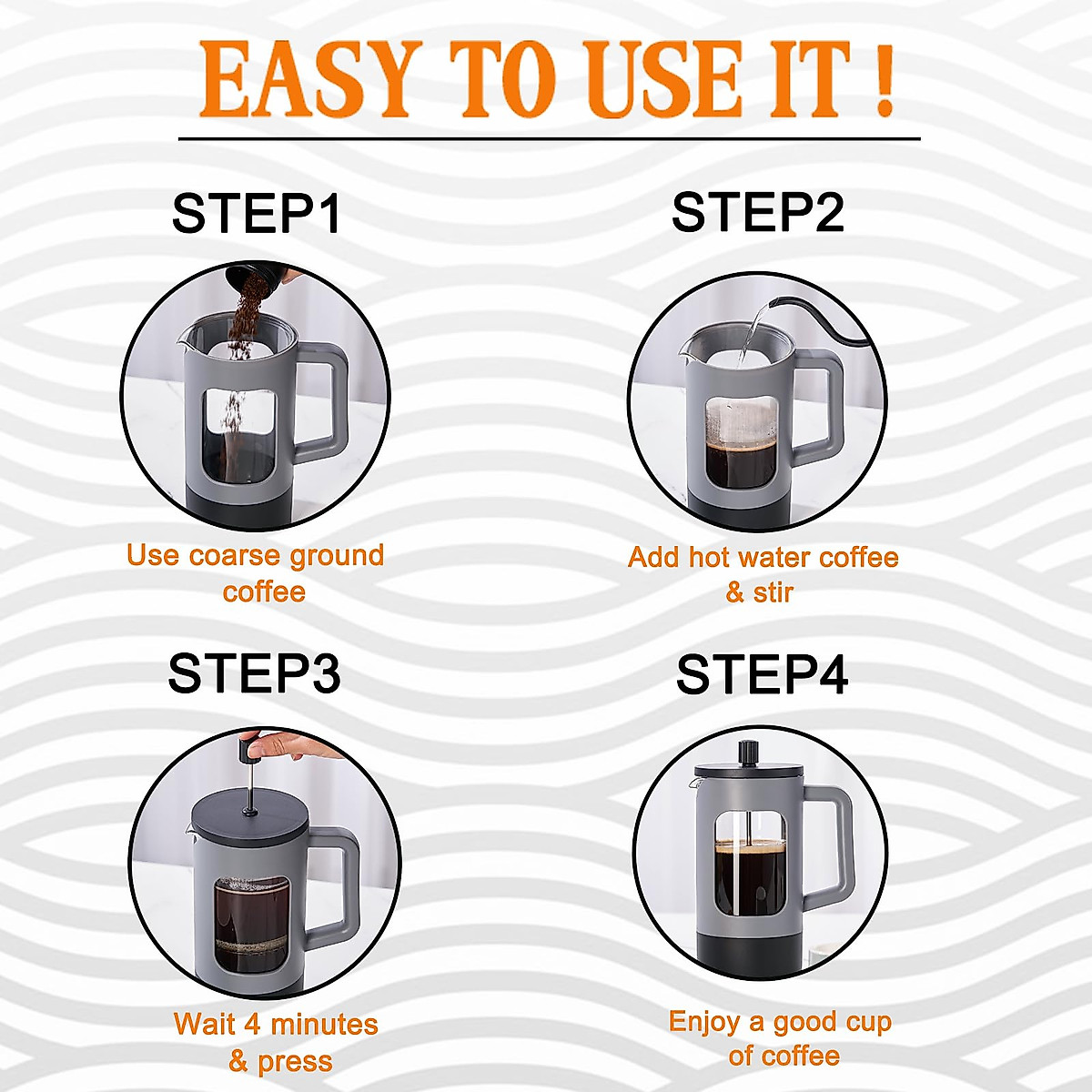 EASY TO USE IT !

STEP1

Use coarse ground coffee

STEP2

Add hot water coffee & stir

STEP3

Wait 4 minutes & press

STEP4

Enjoy a good cup of coffee