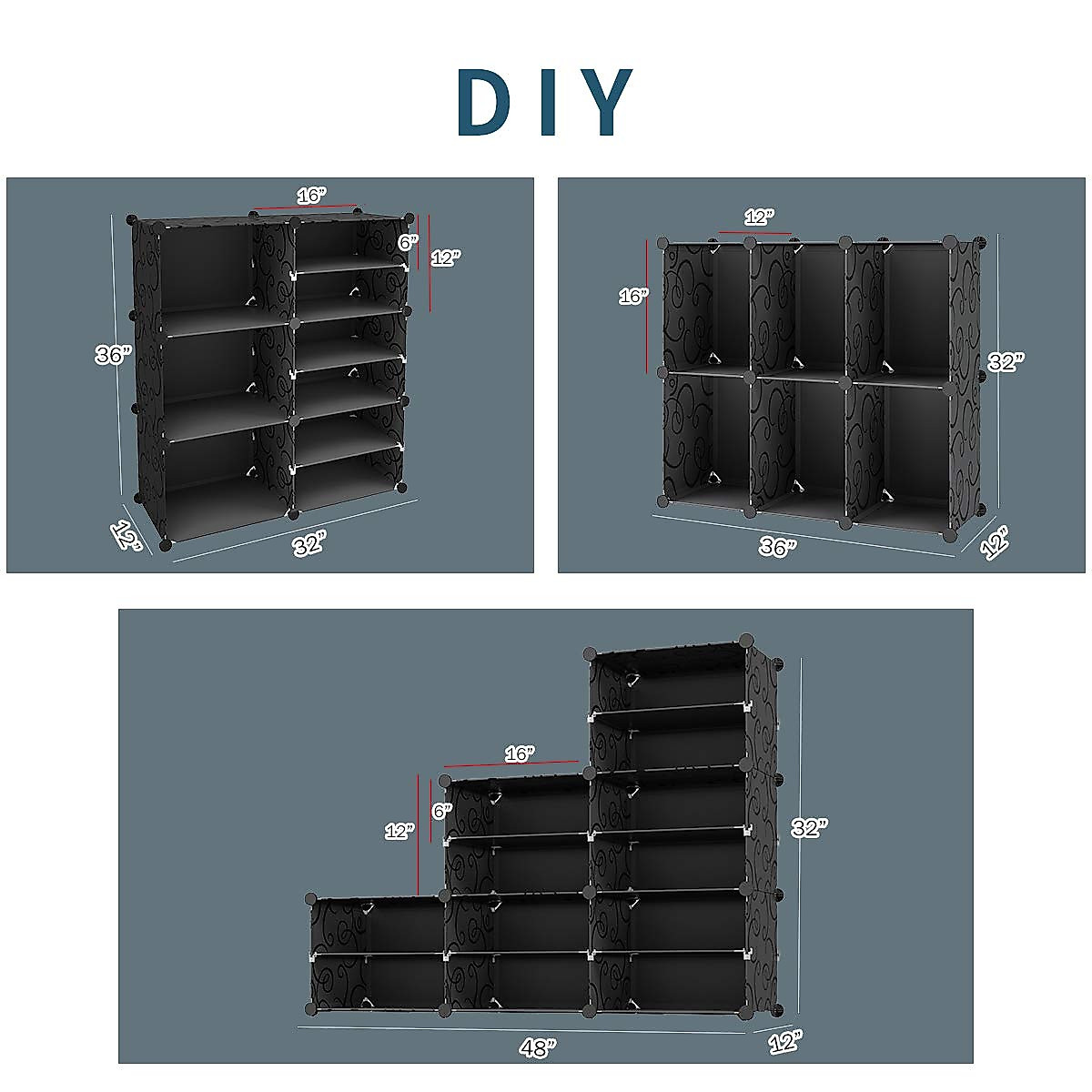 DIY

16"
6"
12"
36"
12"
32"

12"
16"
32"
36"
12"

16"
6"
12"
32"
48"
12"