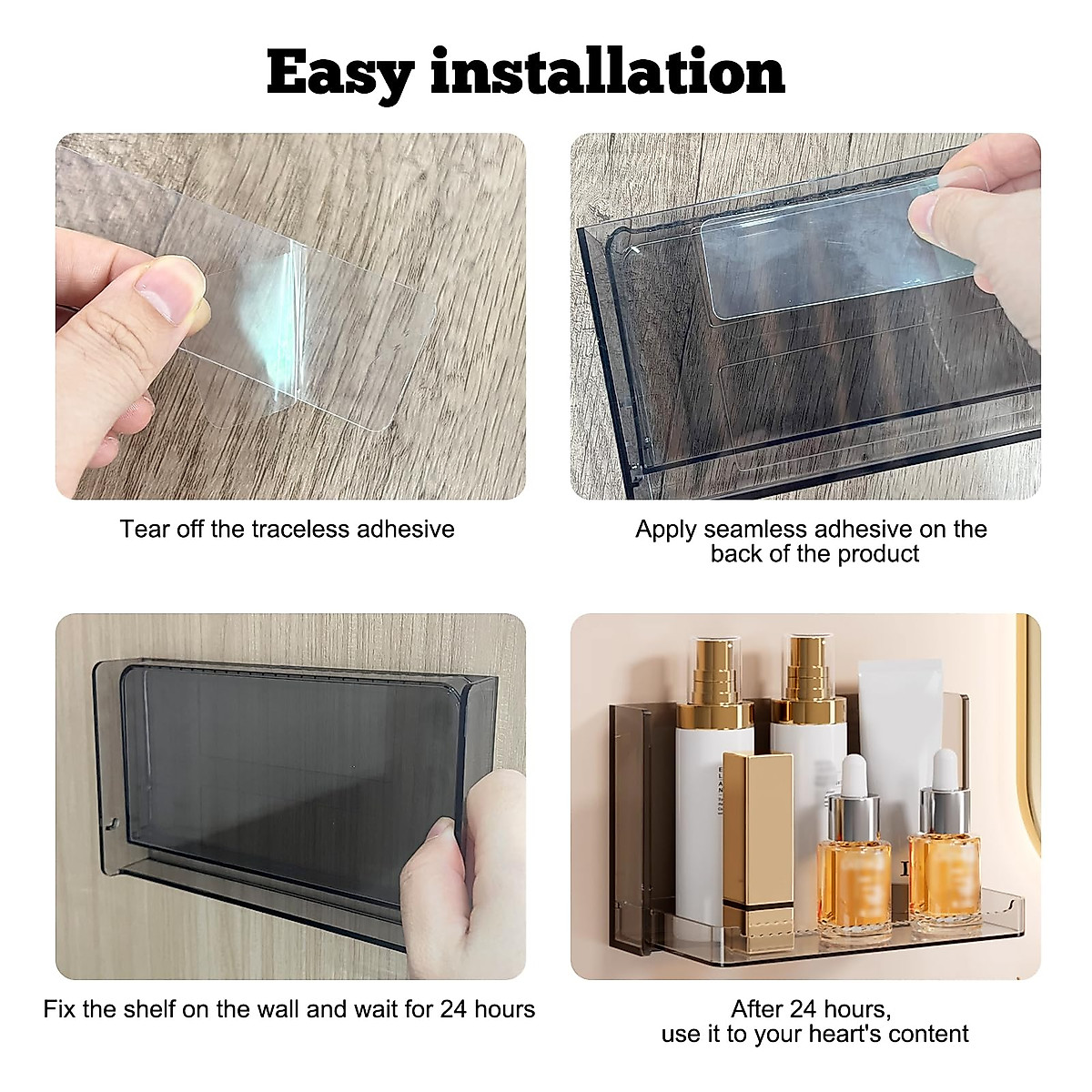 Easy installation

Tear off the traceless adhesive

Apply seamless adhesive on the back of the product

Fix the shelf on the wall and wait for 24 hours

After 24 hours, use it to your heart's content