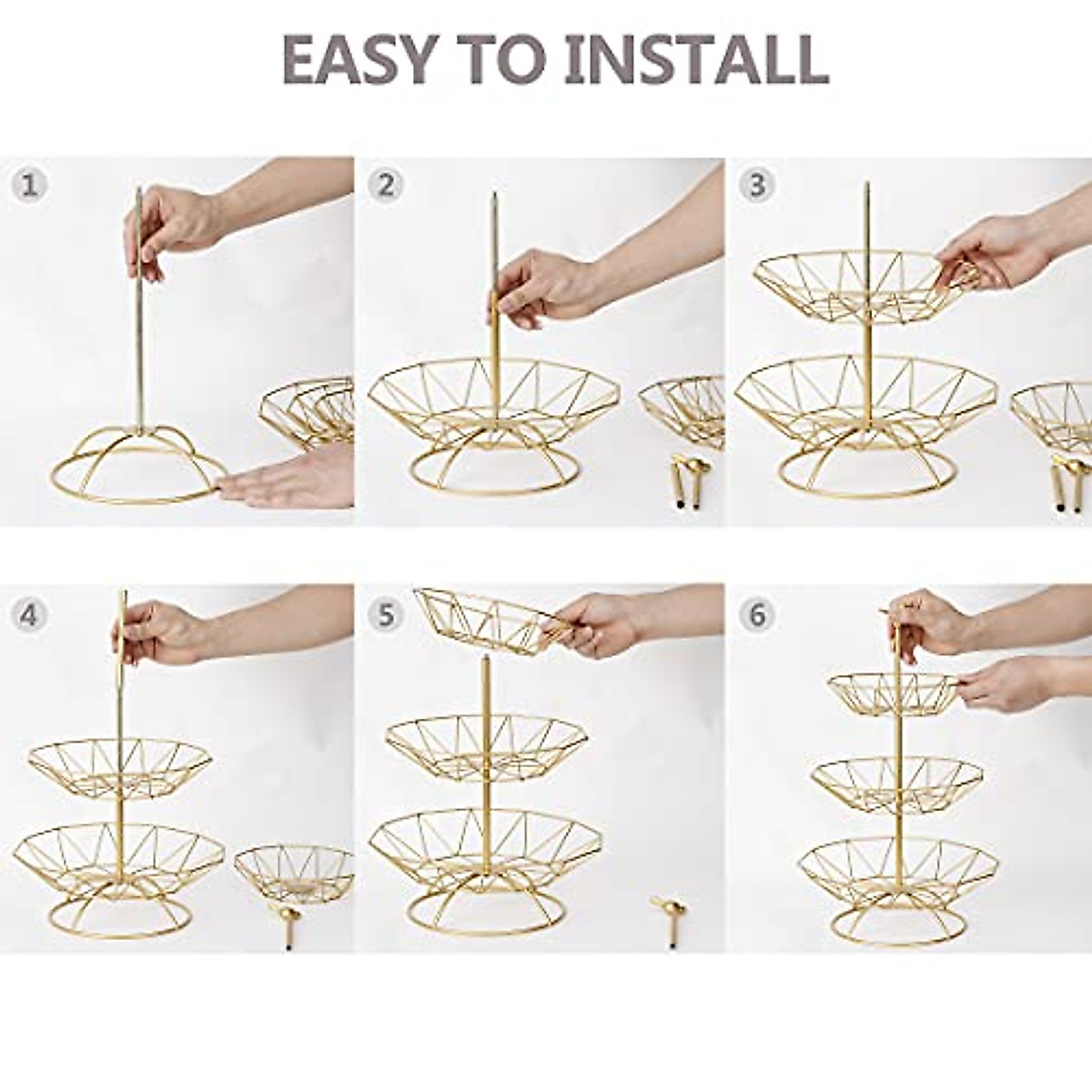 EASY TO INSTALL

1

2

3

4

5

6