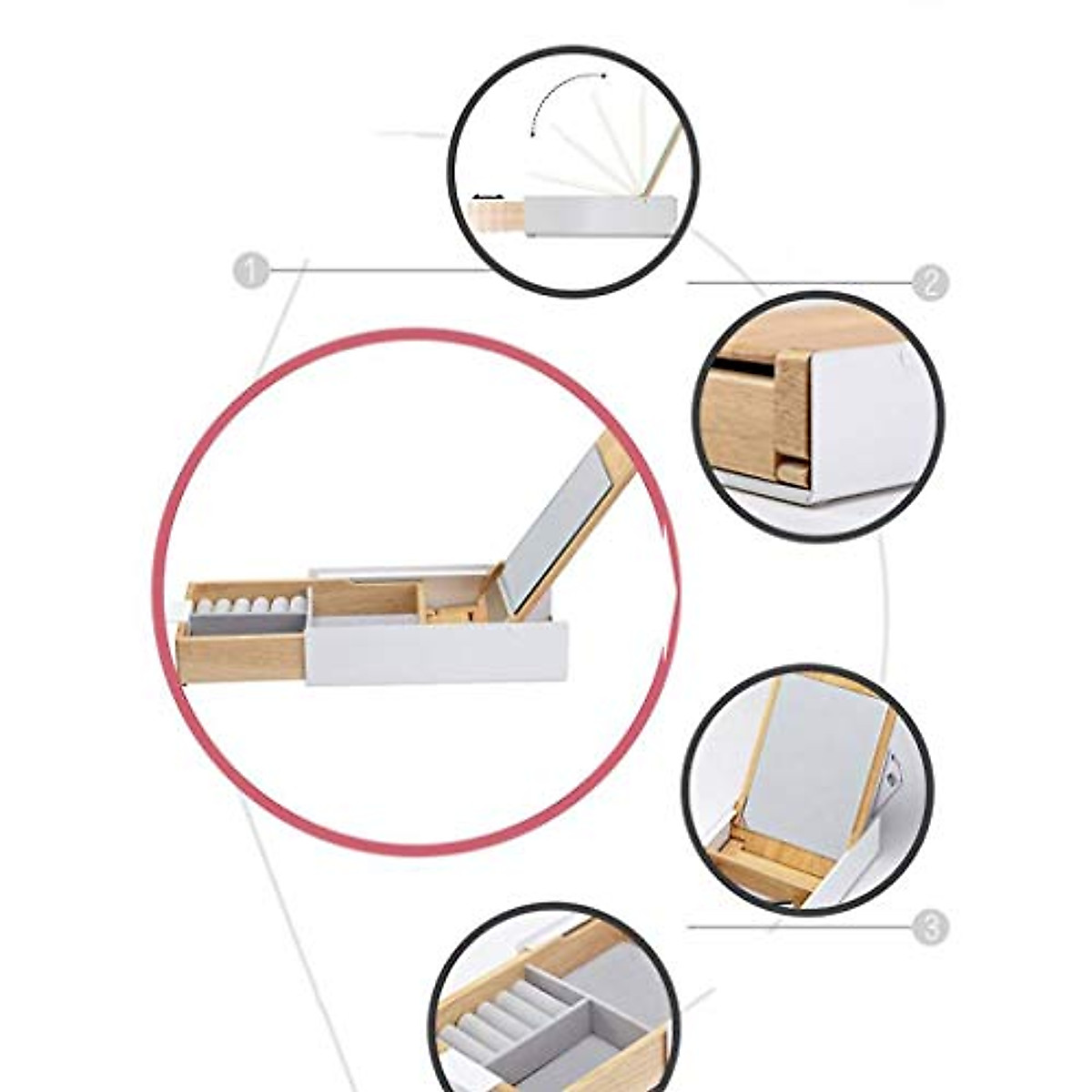 1

2

3