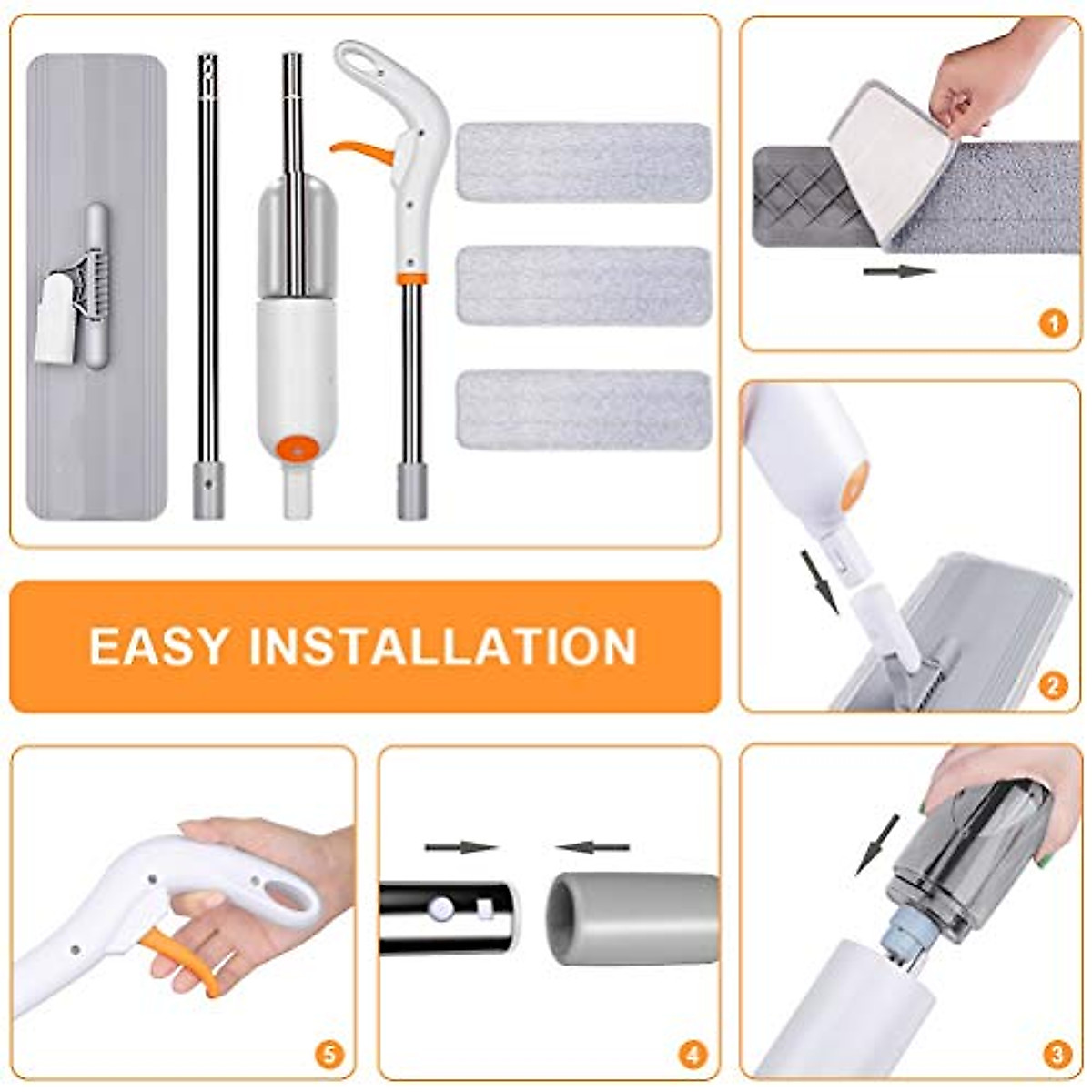 1

2

EASY INSTALLATION

5

4

3