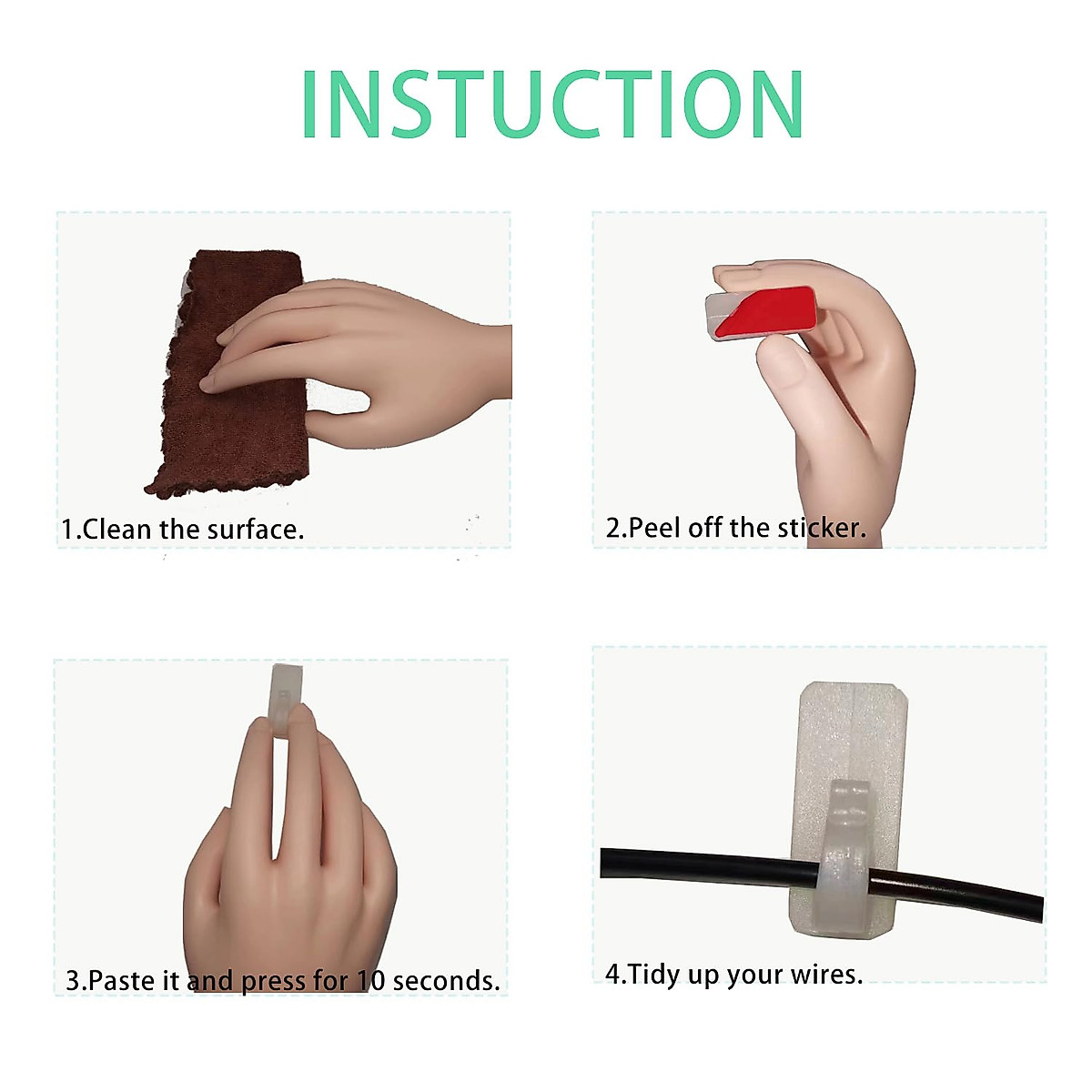 INSTUCTION

1.Clean the surface.

2.Peel off the sticker.

3.Paste it and press for 10 seconds.

4.Tidy up your wires.