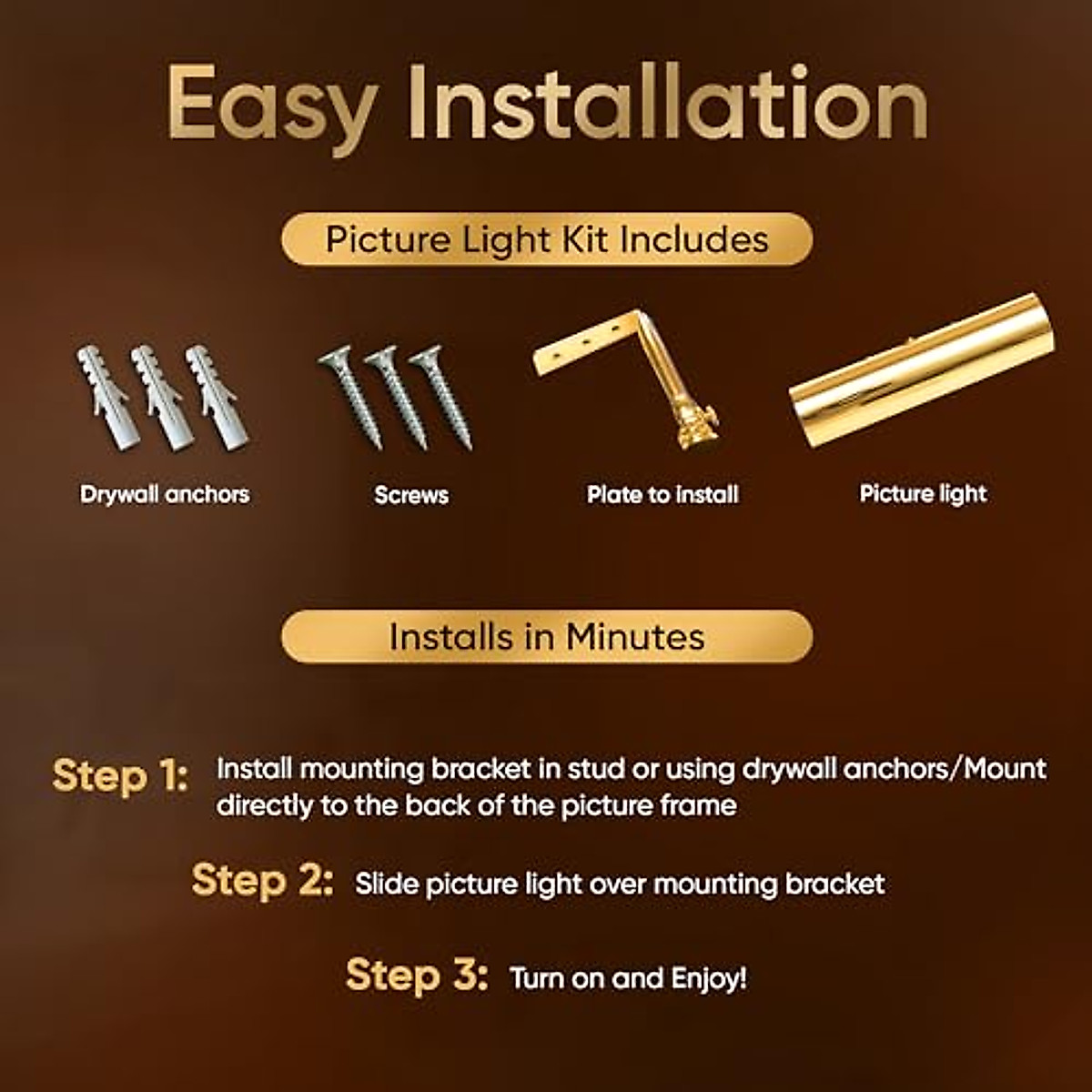 Easy Installation

Picture Light Kit Includes

Drywall anchors

Screws

Plate to install

Picture light

Installs in Minutes

Step 1: Install mounting bracket in stud or using drywall anchors/Mount directly to the back of the picture frame

Step 2: Slide picture light over mounting bracket

Step 3: Turn on and Enjoy!