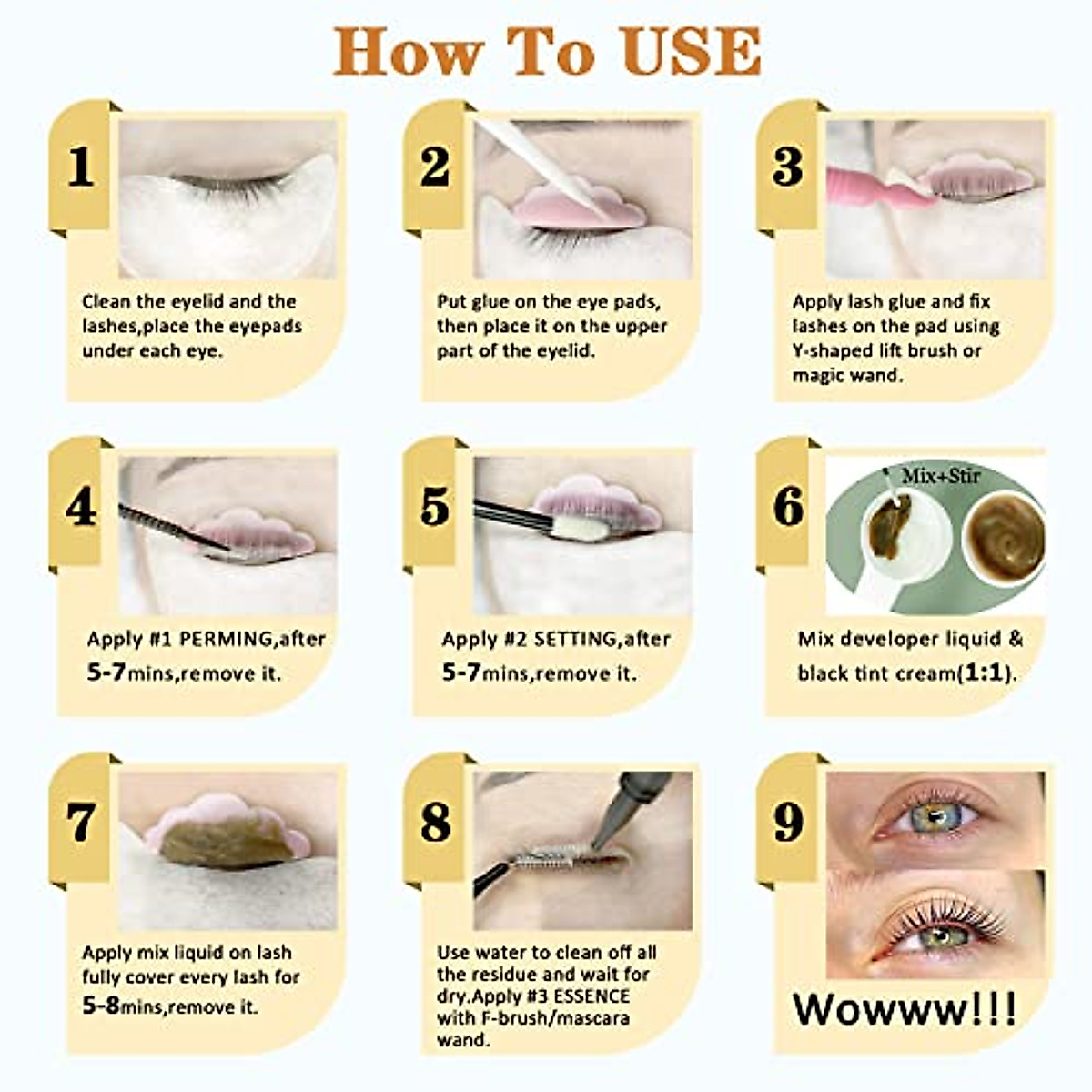 How To USE

1

Clean the eyelid and the lashes,place the eyepads under each eye.

2

Put glue on the eye pads, then place it on the upper part of the eyelid.

3

Apply lash glue and fix lashes on the pad using Y-shaped lift brush or magic wand.

4

Apply #1 PERMING,after 5-7mins,remove it.

5

Apply #2 SETTING,after 5-7mins,remove it.

6

Mix+Stir

Mix developer liquid & black tint cream(1:1).

7

Apply mix liquid on lash fully cover every lash for 5-8mins,remove it.

8

Use water to clean off all the residue and wait for dry.Apply #3 ESSENCE with F-brush/mascara wand.

9

Wowww!!!