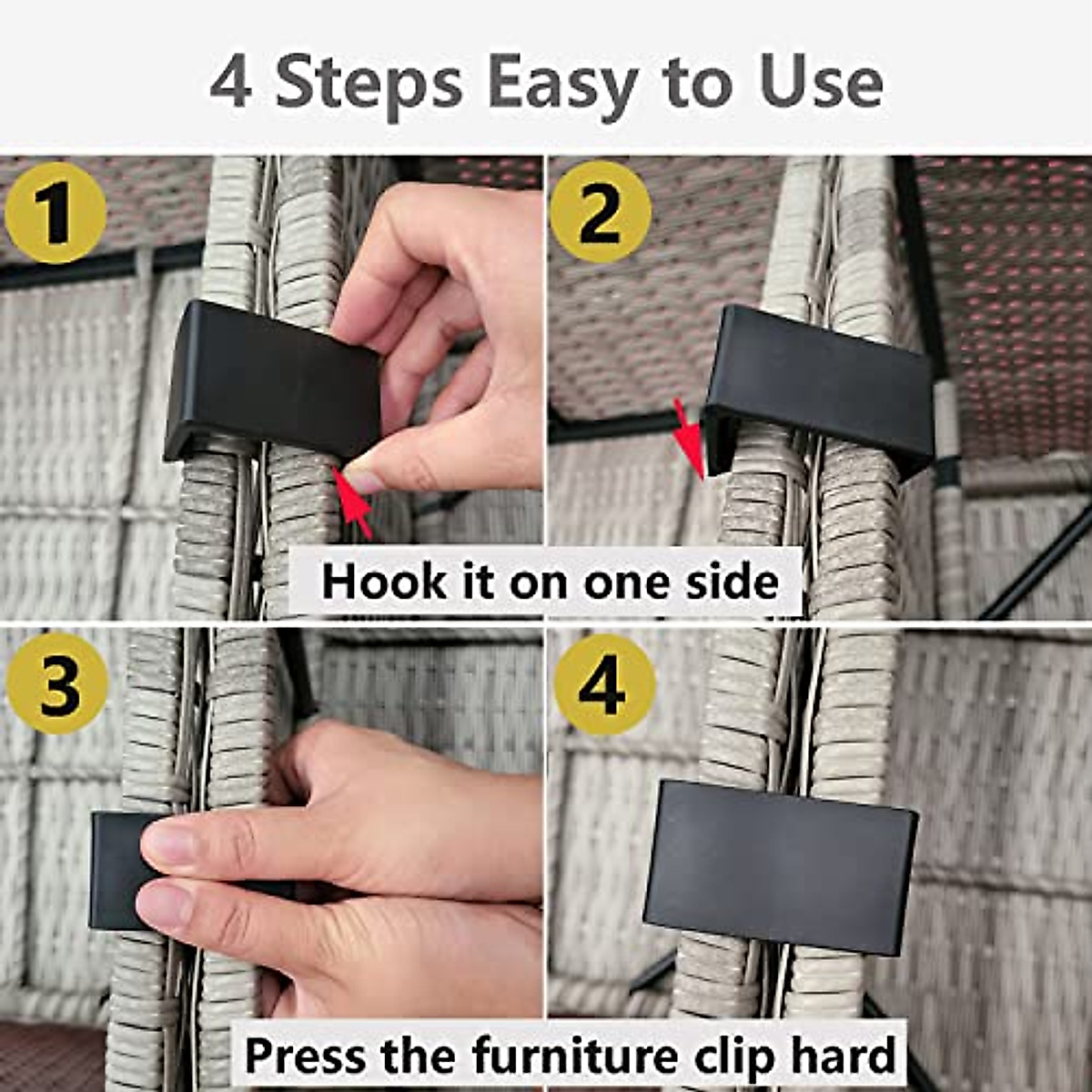 4 Steps Easy to Use

1

2

Hook it on one side

3

4

Press the furniture clip hard