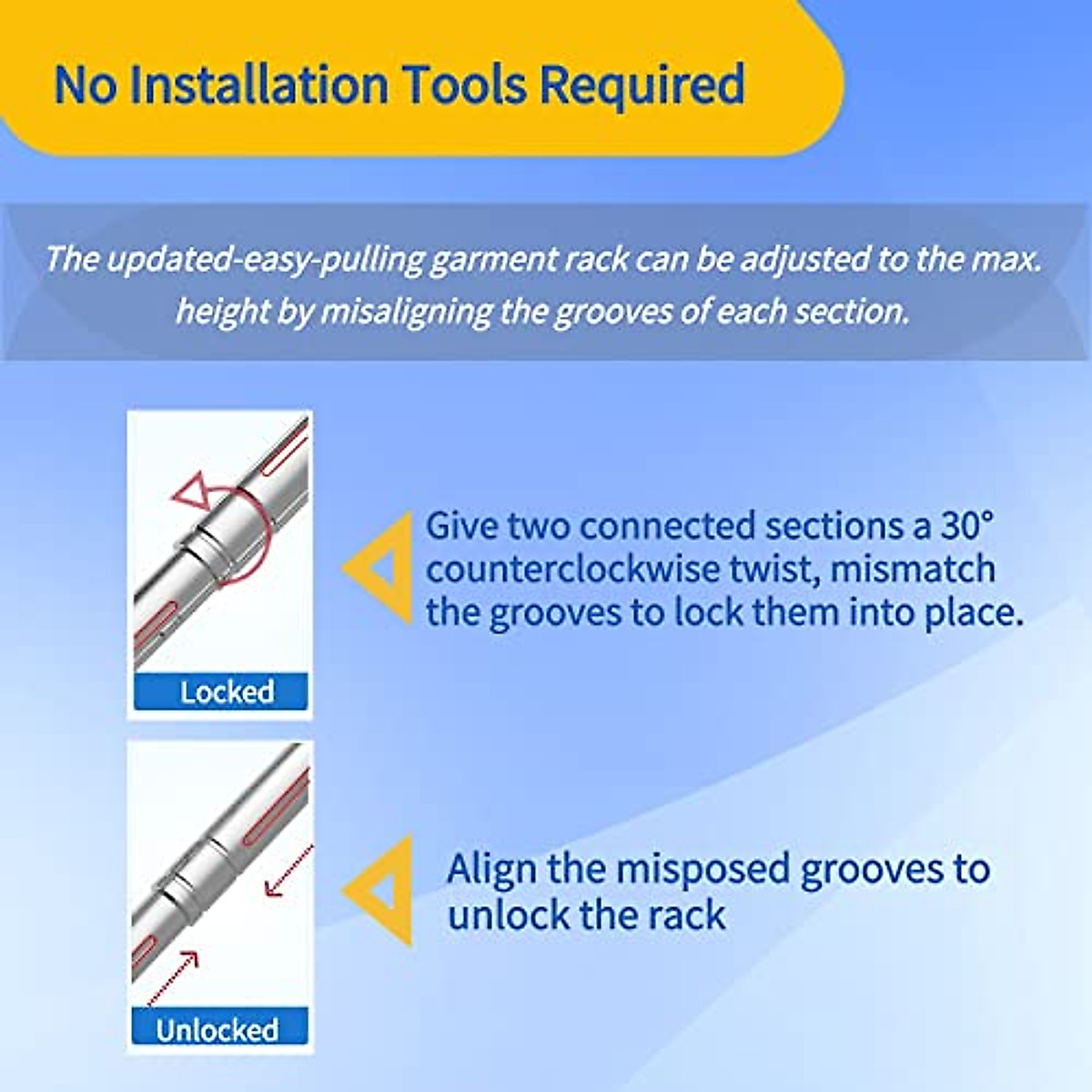 No Installation Tools Required

The updated-easy-pulling garment rack can be adjusted to the max. height by misaligning the grooves of each section.

Locked

Give two connected sections a 30° counterclockwise twist, mismatch the grooves to lock them into place.

Unlocked

Align the misposed grooves to unlock the rack