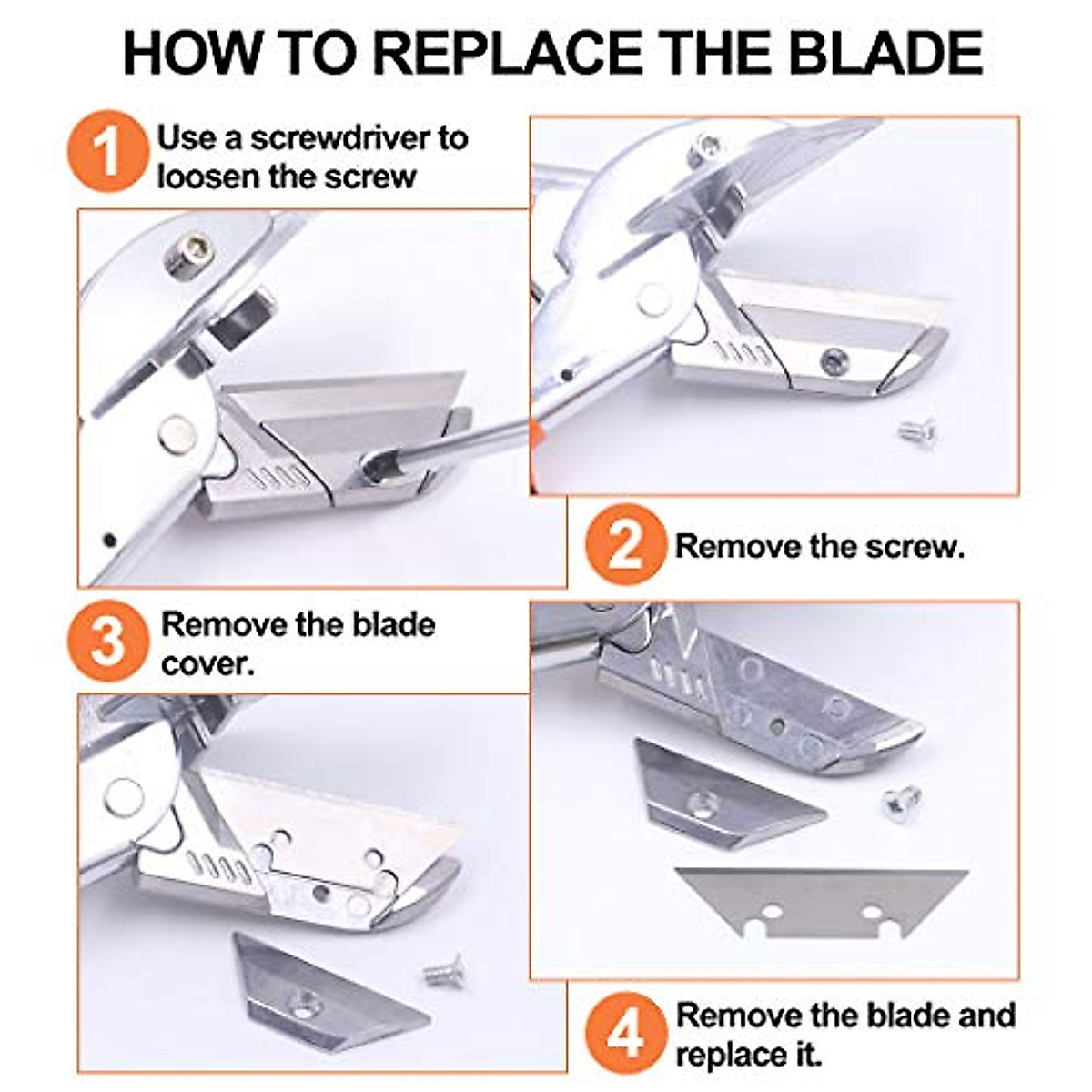 HOW TO REPLACE THE BLADE

1 Use a screwdriver to loosen the screw

2 Remove the screw.

3 Remove the blade cover.

4 Remove the blade and replace it.