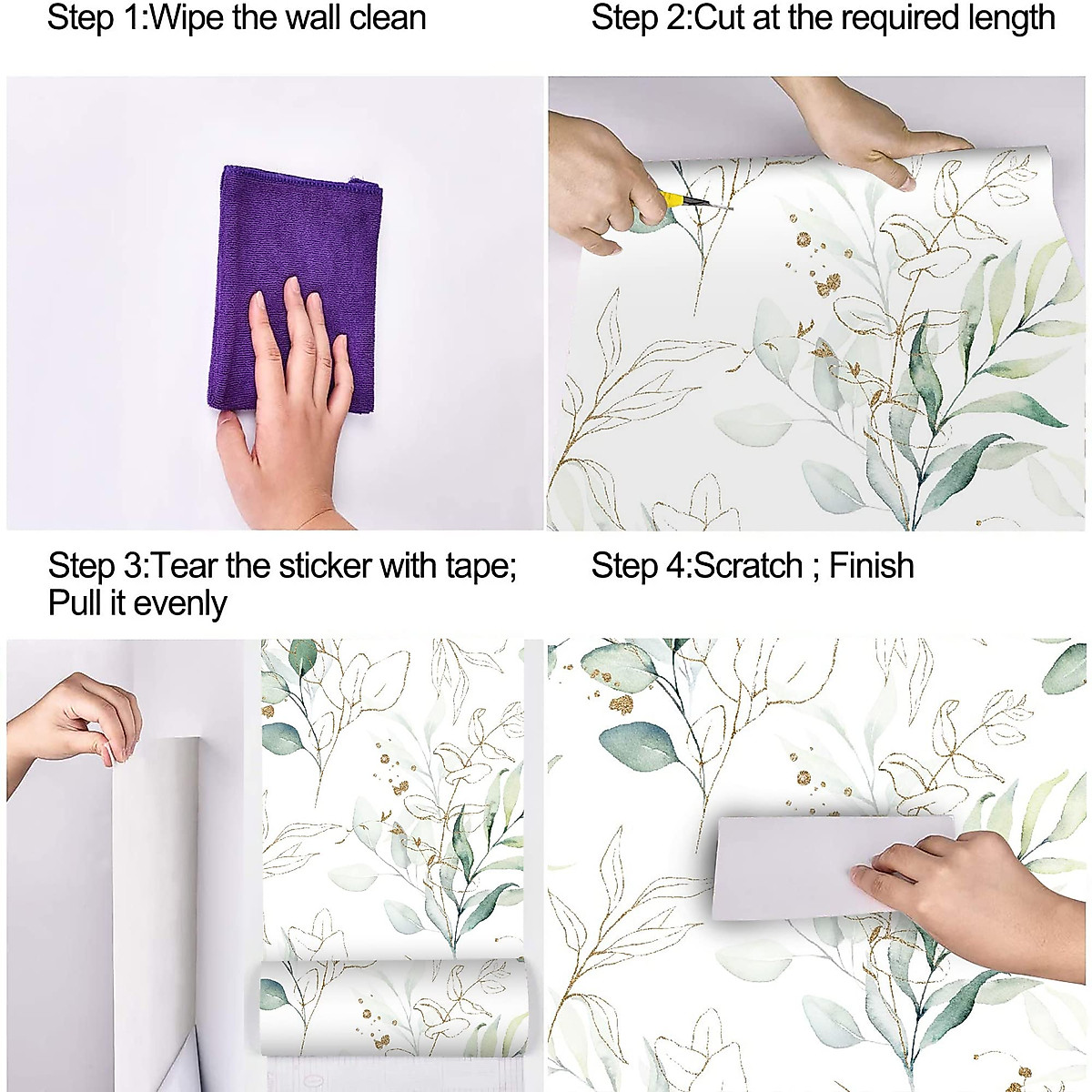 Step 1:Wipe the wall clean

Step 2:Cut at the required length

Step 3:Tear the sticker with tape; Pull it evenly

Step 4:Scratch ; Finish