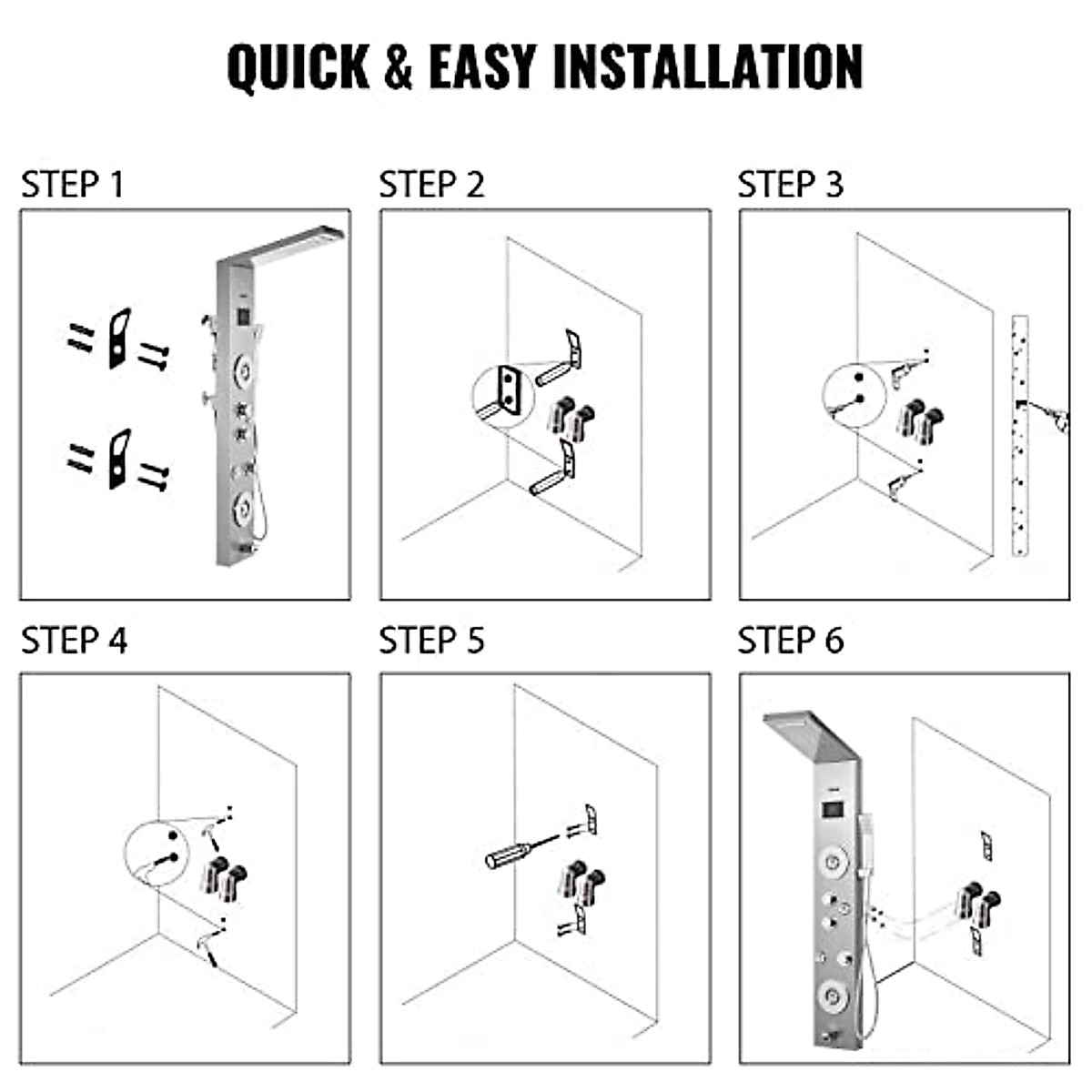 QUICK & EASY INSTALLATION

STEP 1

STEP 2

STEP 3

STEP 4

STEP 5

STEP 6