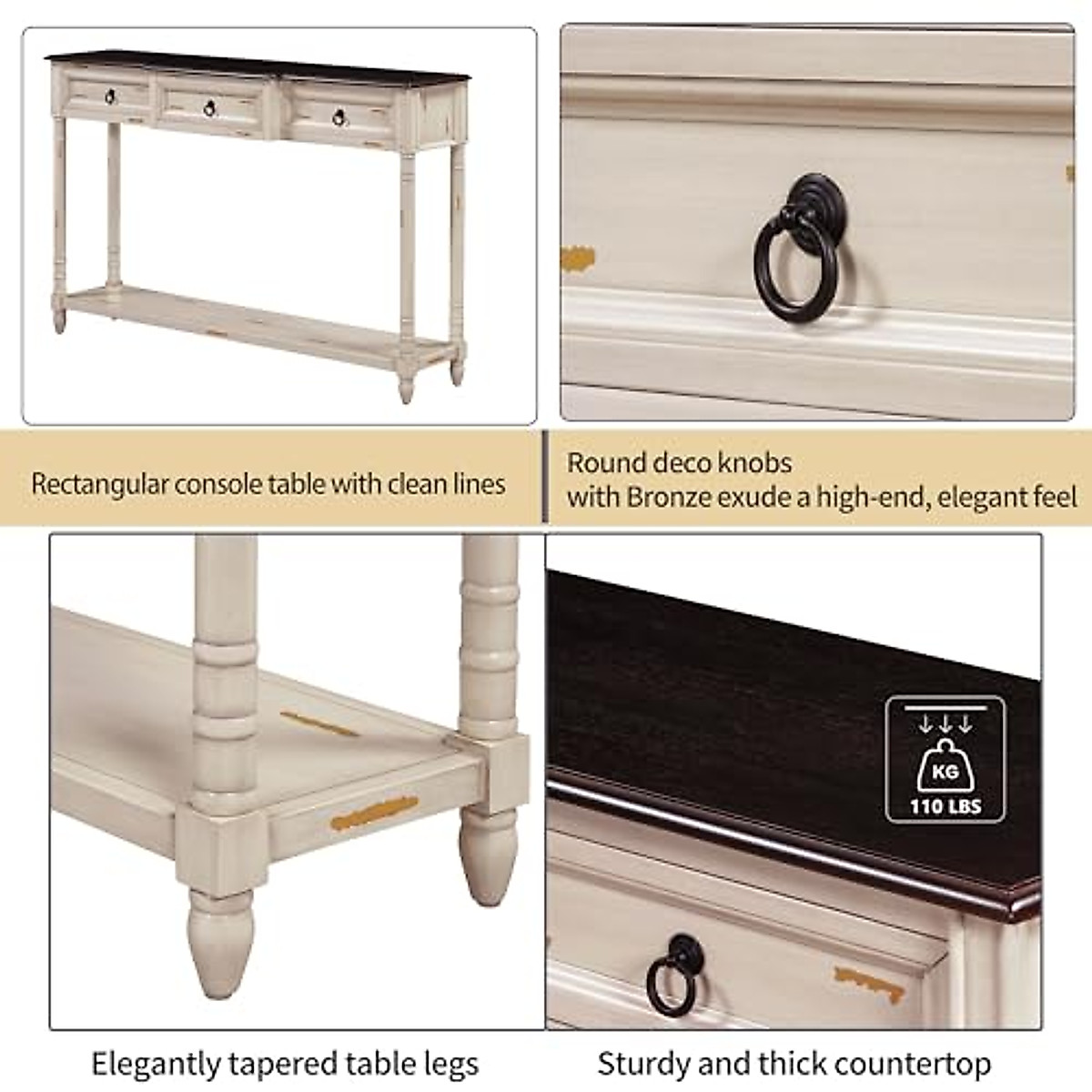 Rectangular console table with clean lines

Round deco knobs
with Bronze exude a high-end, elegant feel

KG
110 LBS

Elegantly tapered table legs

Sturdy and thick countertop