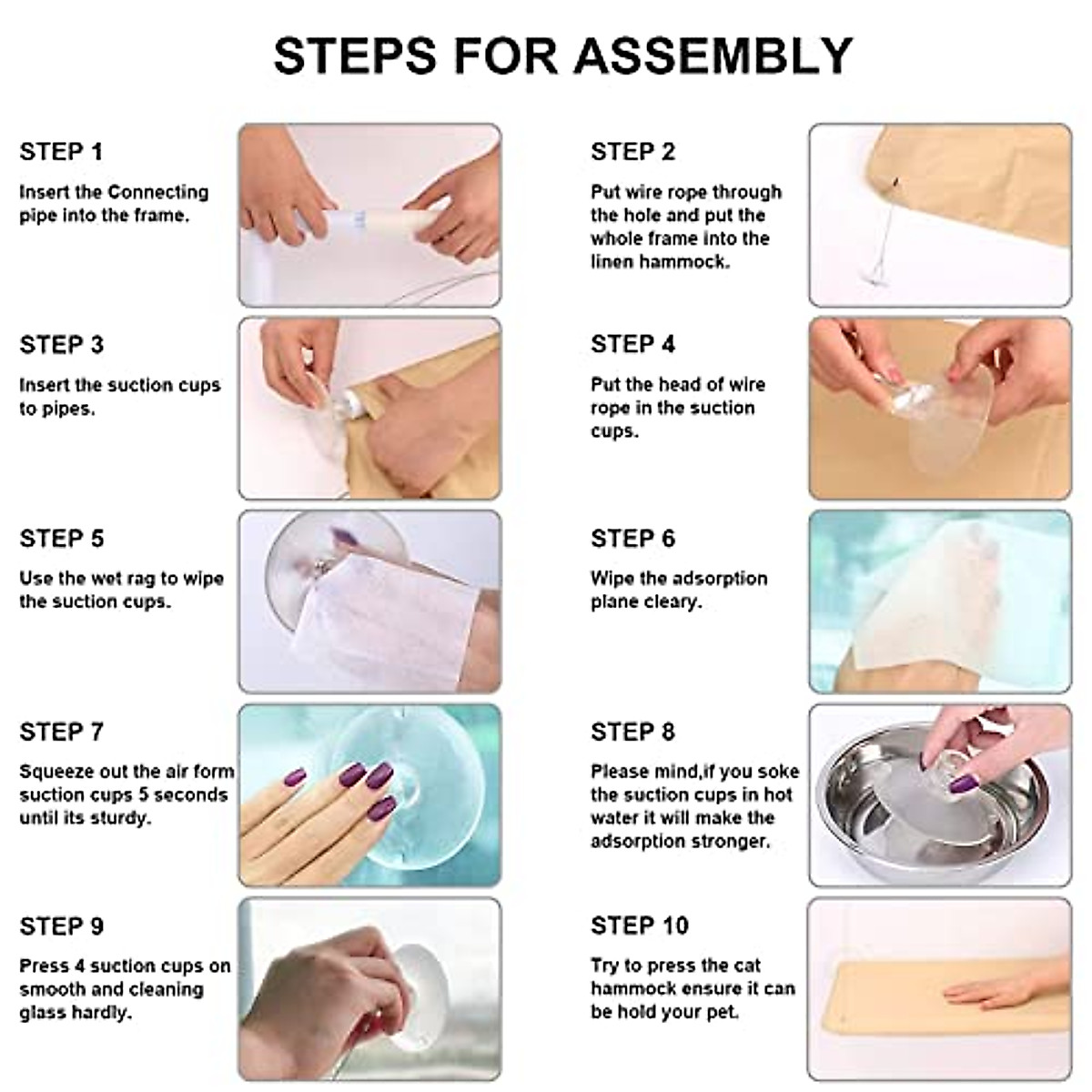 STEPS FOR ASSEMBLY

STEP 1

Insert the Connecting pipe into the frame.

STEP 2

Put wire rope through the hole and put the whole frame into the linen hammock.

STEP 3

Insert the suction cups to pipes.

STEP 4

Put the head of wire rope in the suction cups.

STEP 5

Use the wet rag to wipe the suction cups.

STEP 6

Wipe the adsorption plane cleary.

STEP 7

Squeeze out the air form suction cups 5 seconds until its sturdy.

STEP 8

Please mind,if you soke the suction cups in hot water it will make the adsorption stronger.

STEP 9

Press 4 suction cups on smooth and cleaning glass hardly.

STEP 10

Try to press the cat hammock ensure it can be hold your pet.