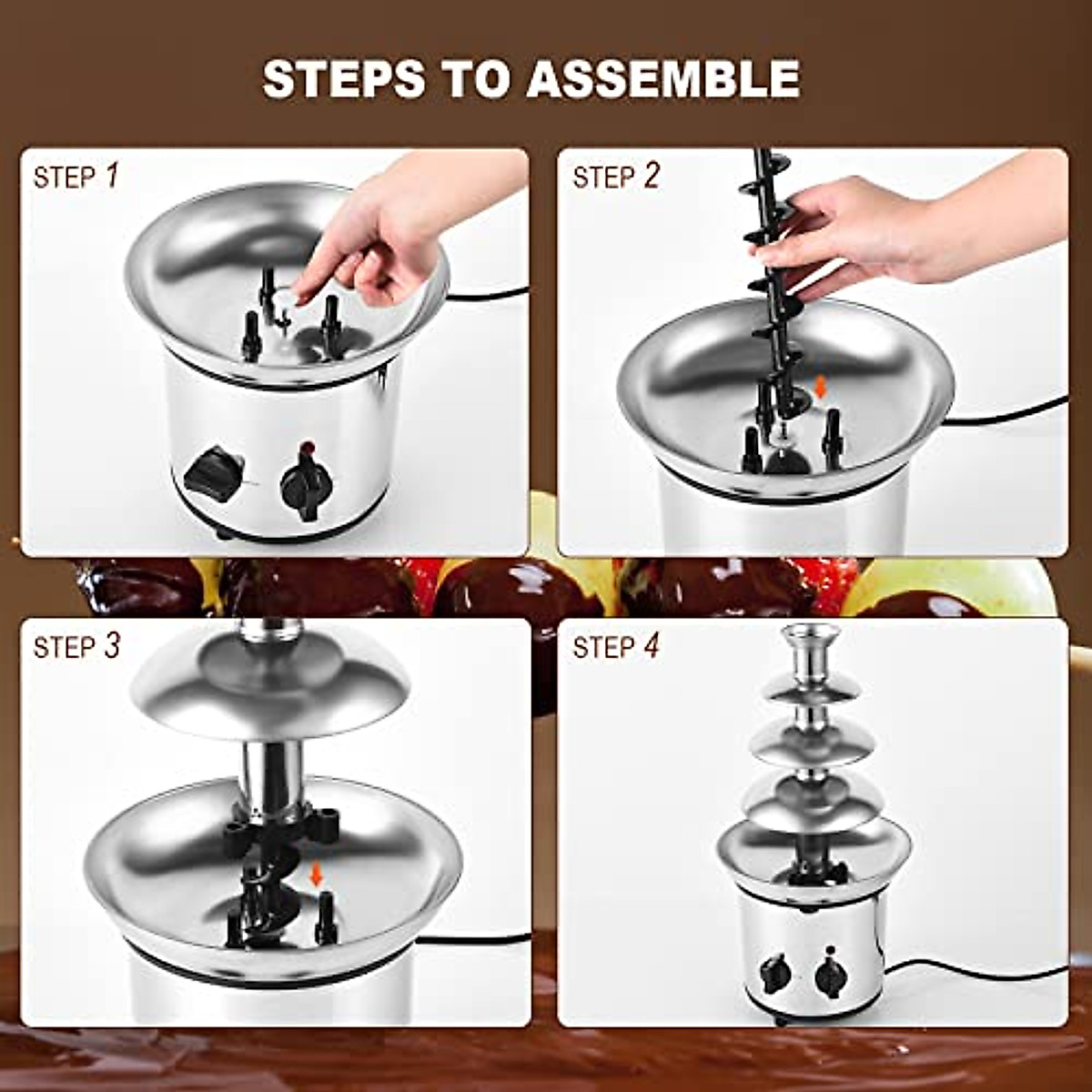 STEPS TO ASSEMBLE

STEP 1

STEP 2

STEP 3

STEP 4