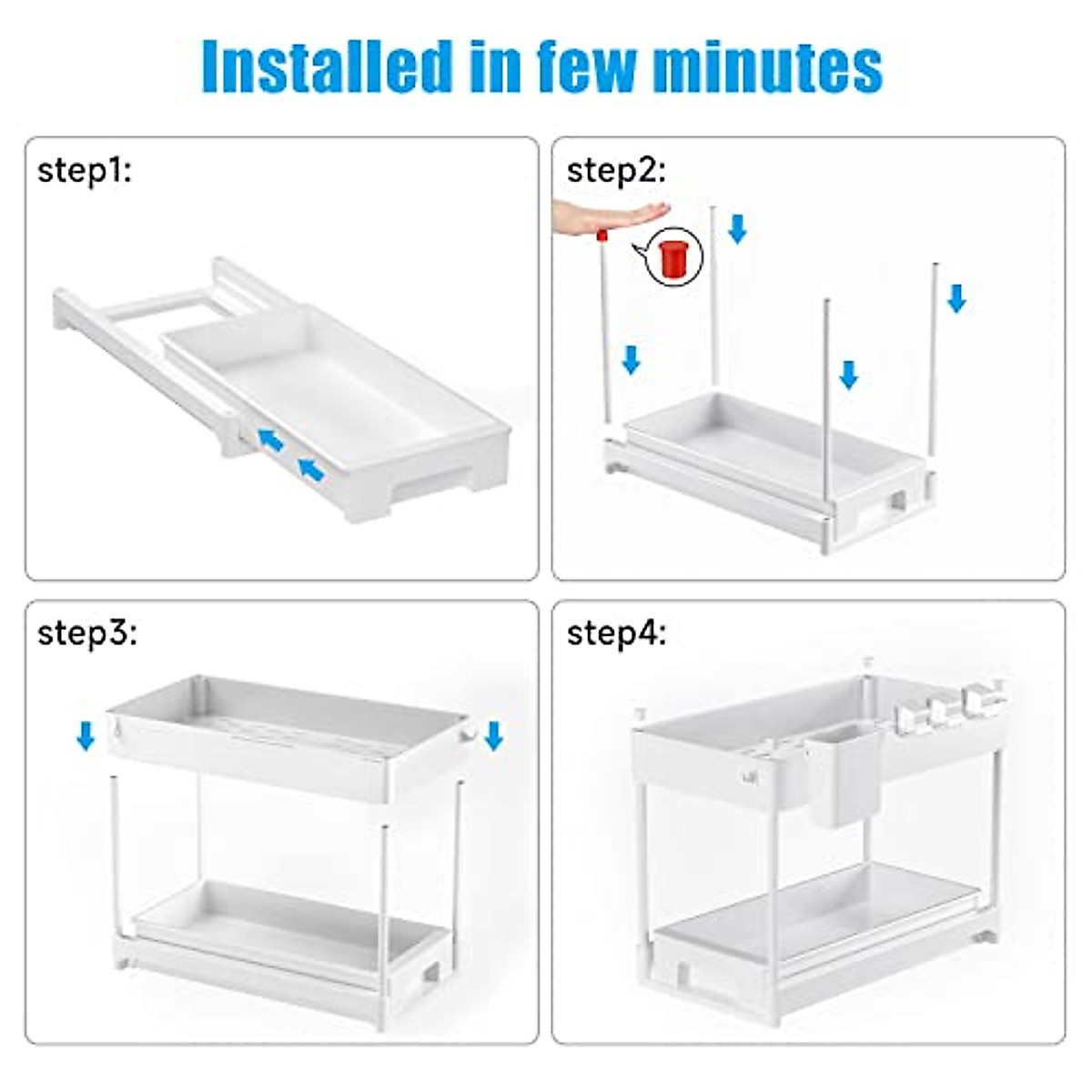 Installed in few minutes

step1:

step2:

step3:

step4: