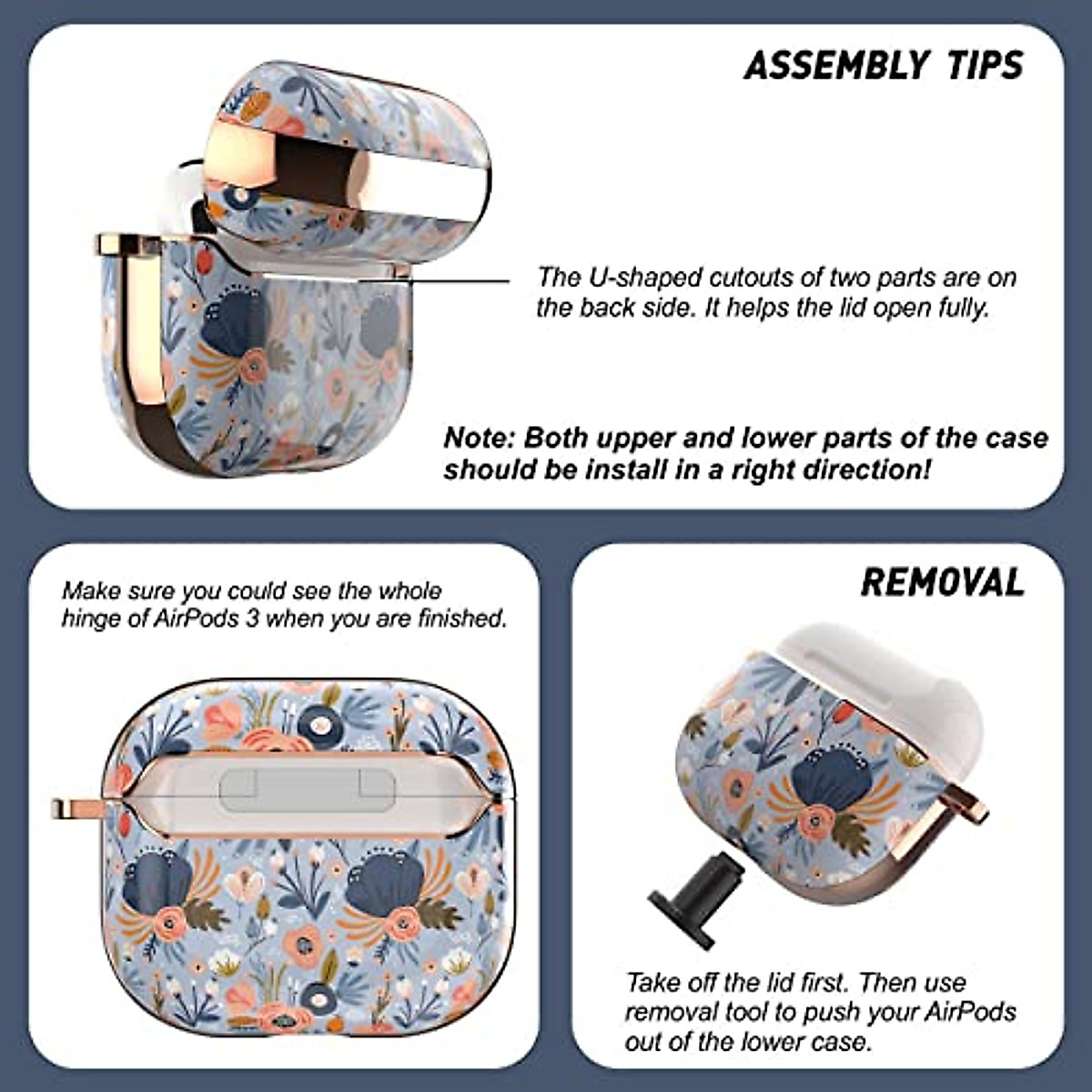 ASSEMBLY TIPS

The U-shaped cutouts of two parts are on the back side. It helps the lid open fully.

Note: Both upper and lower parts of the case should be install in a right direction!

Make sure you could see the whole hinge of AirPods 3 when you are finished.

REMOVAL

Take off the lid first. Then use removal tool to push your AirPods out of the lower case.