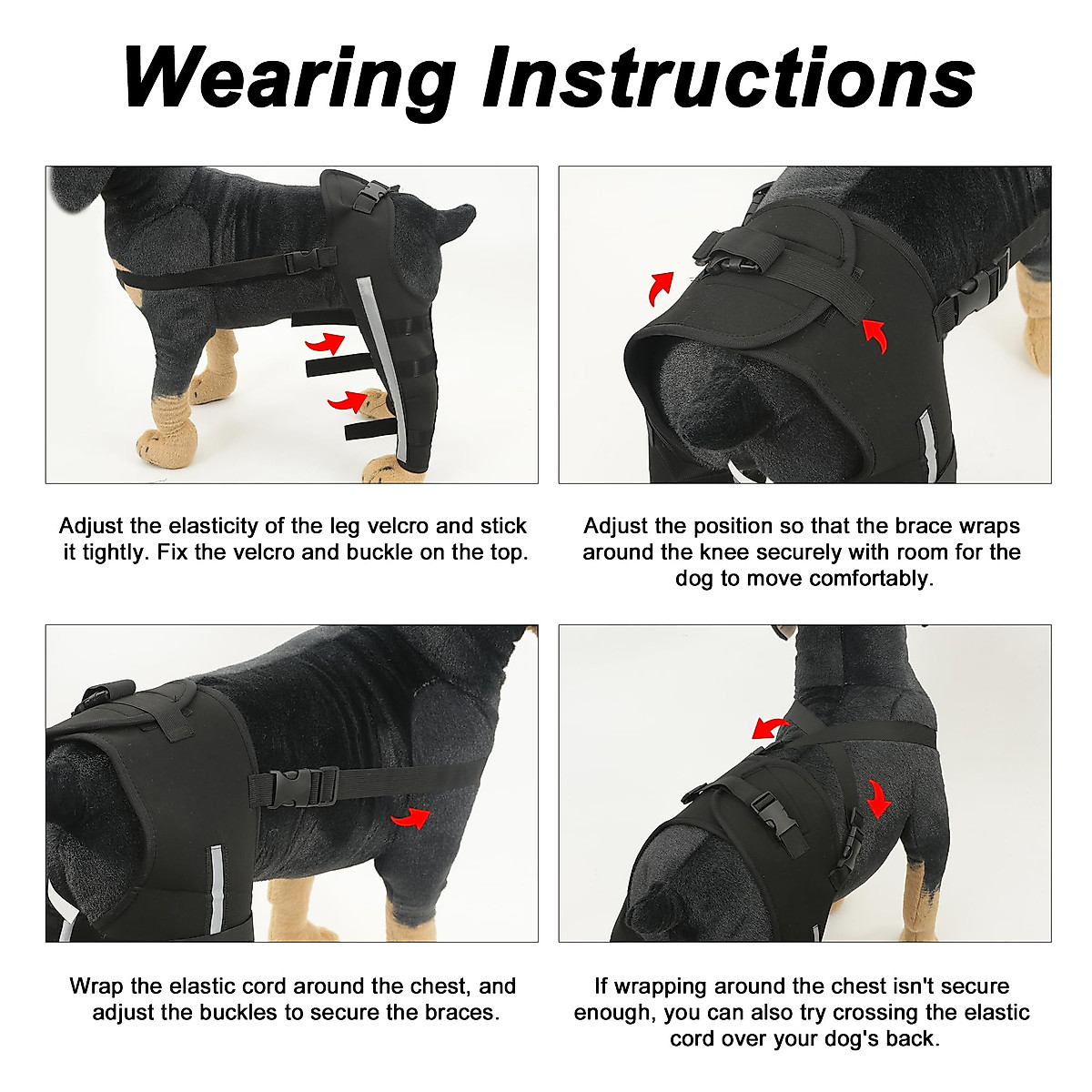 Wearing Instructions

Adjust the elasticity of the leg velcro and stick it tightly. Fix the velcro and buckle on the top.

Adjust the position so that the brace wraps around the knee securely with room for the dog to move comfortably.

Wrap the elastic cord around the chest, and adjust the buckles to secure the braces.

If wrapping around the chest isn't secure enough, you can also try crossing the elastic cord over your dog's back.