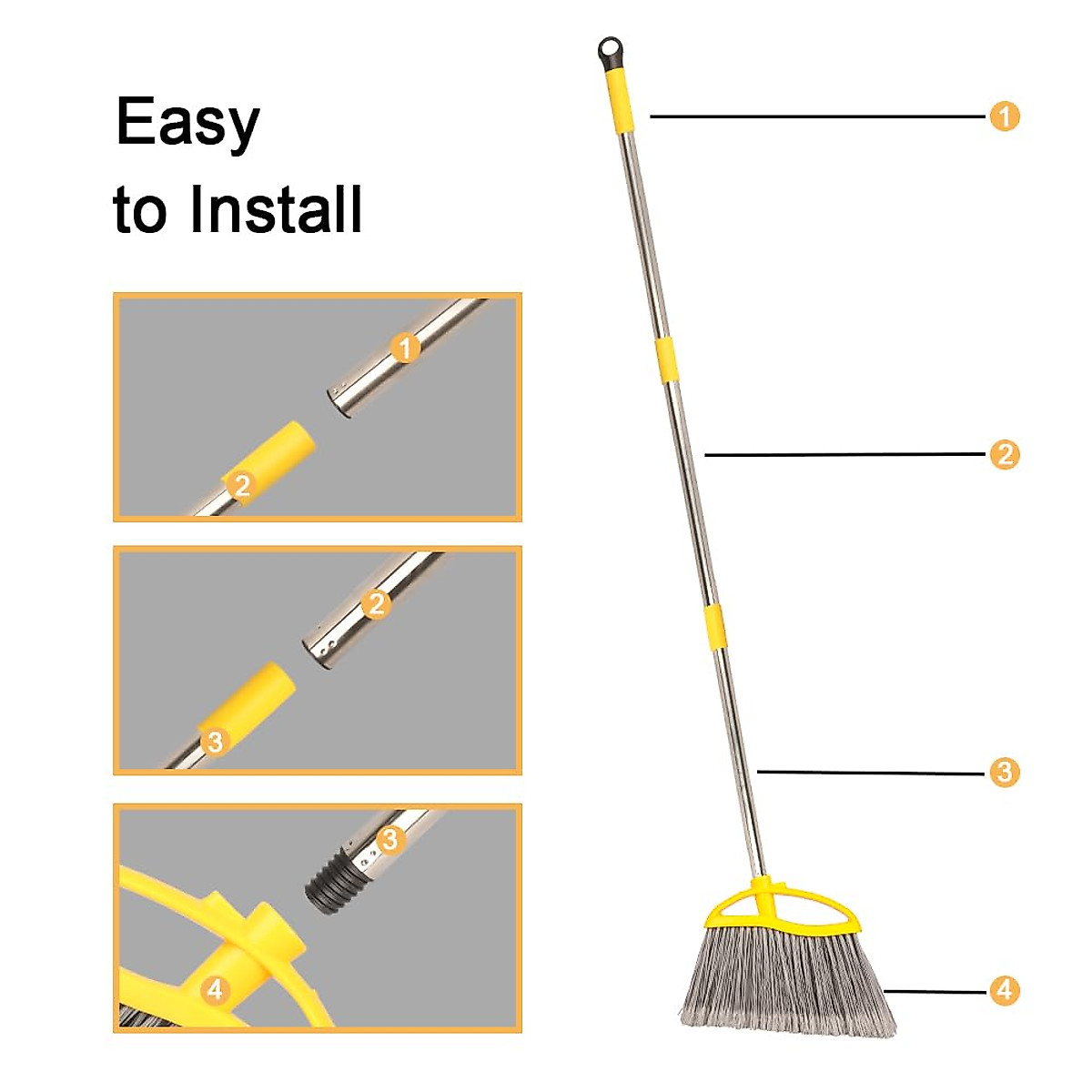 Easy to Install

1

2

2

3

3

4

1

2

3

4