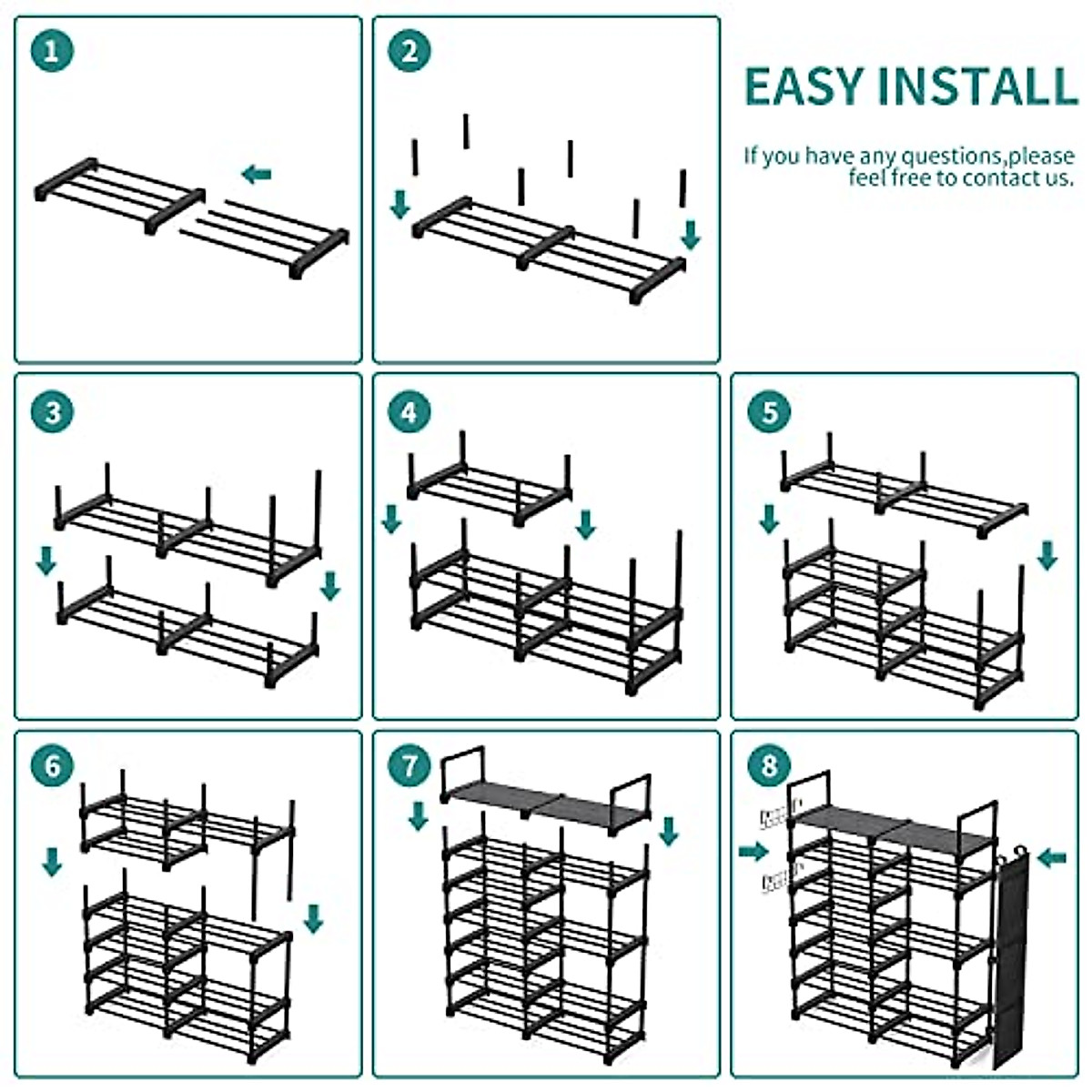 1

2

EASY INSTALL

If you have any questions,please feel free to contact us.

3

4

5

6

7

8