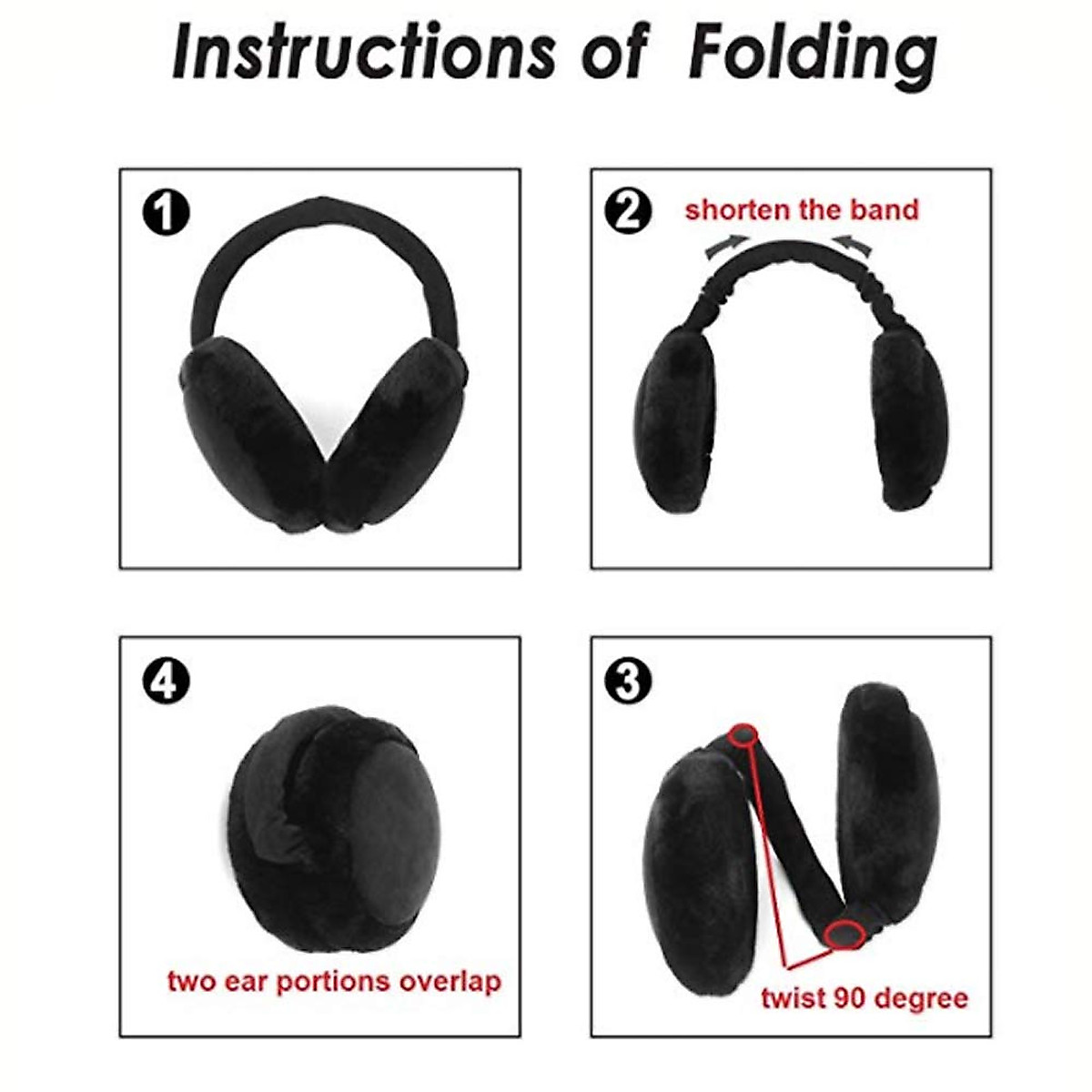 Instructions of Folding

1

2 shorten the band

4

two ear portions overlap

3

twist 90 degree