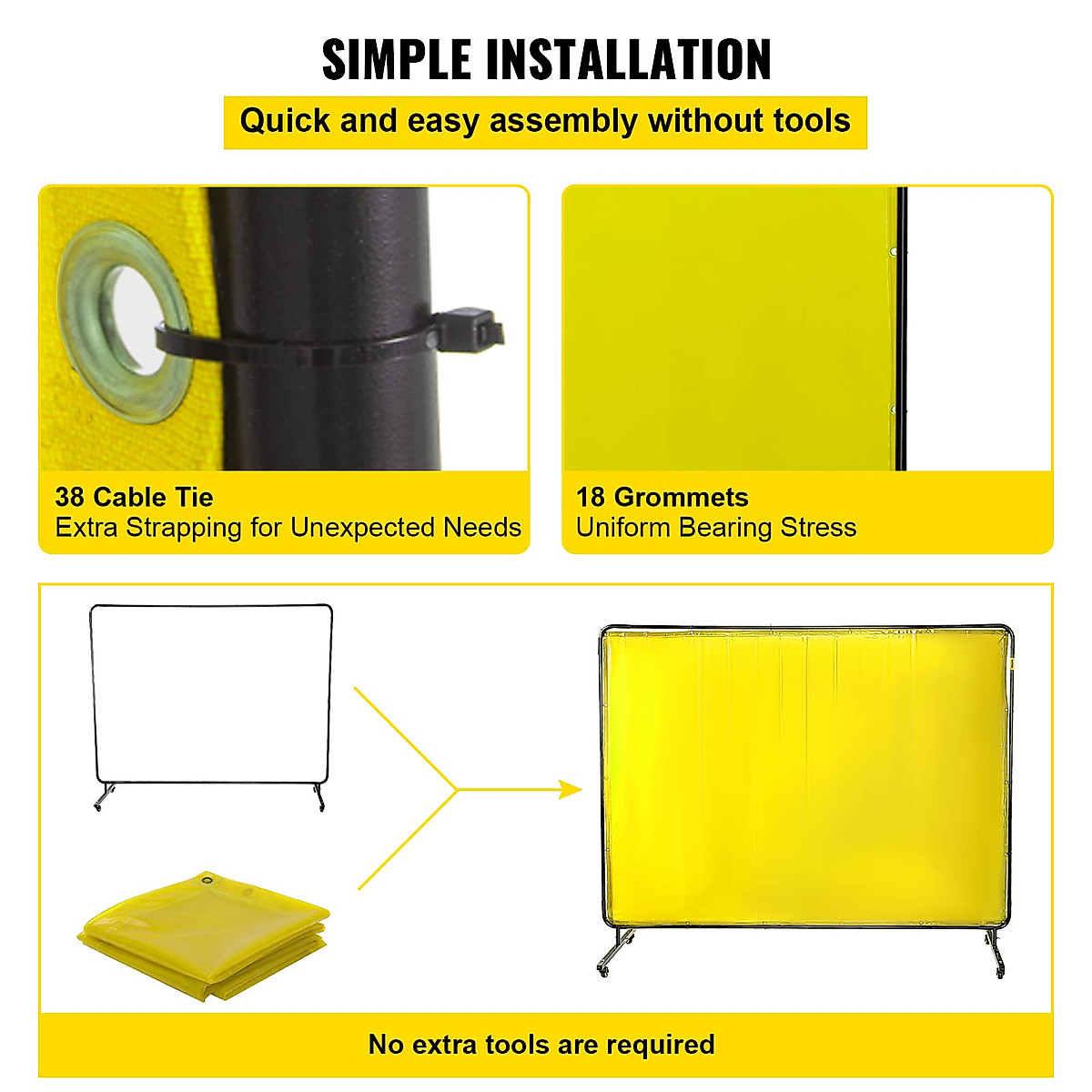 SIMPLE INSTALLATION

Quick and easy assembly without tools

38 Cable Tie
Extra Strapping for Unexpected Needs

18 Grommets
Uniform Bearing Stress

No extra tools are required