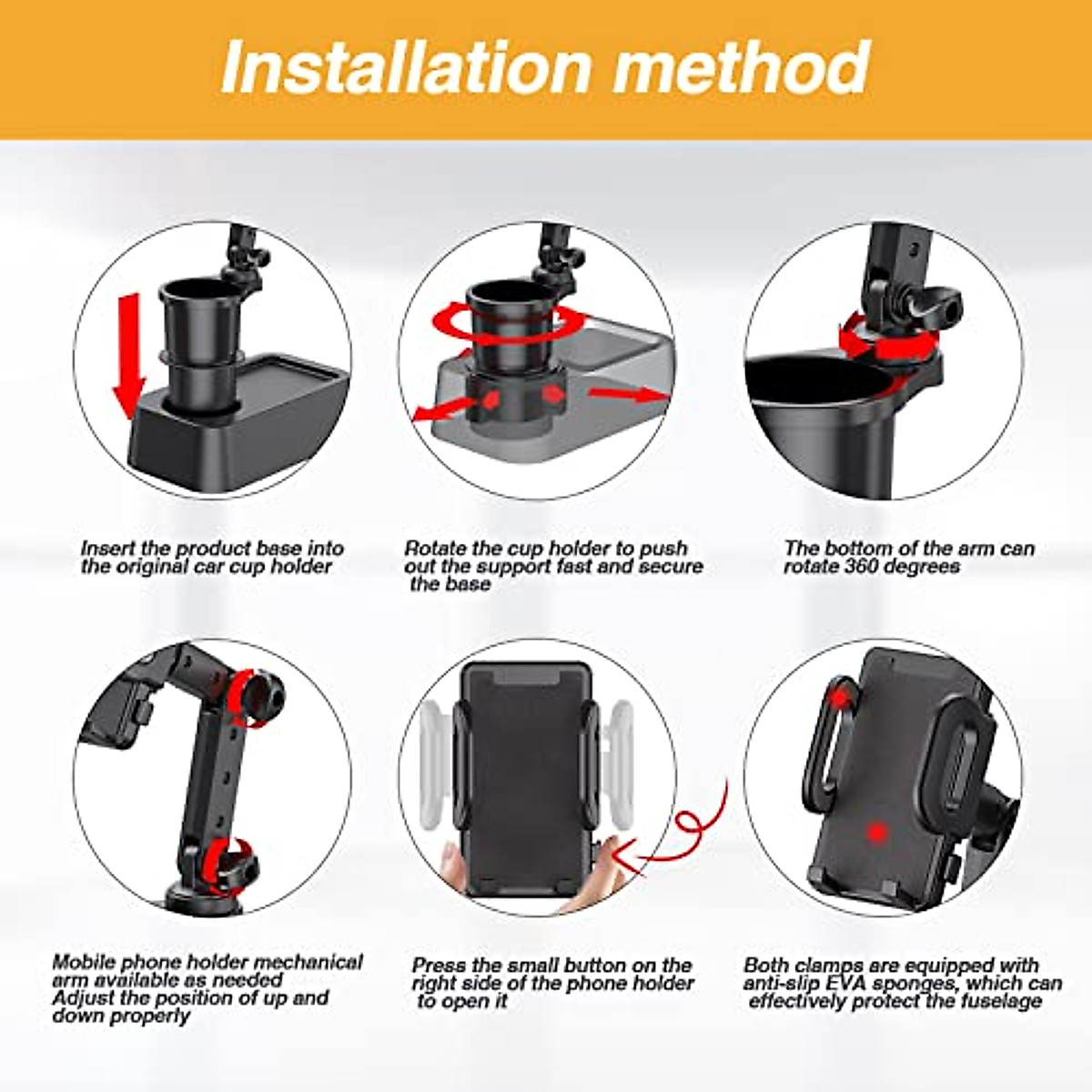 Installation method

Insert the product base into the original car cup holder

Rotate the cup holder to push out the support fast and secure the base

The bottom of the arm can rotate 360 degrees

Mobile phone holder mechanical arm available as needed
Adjust the position of up and down properly

Press the small button on the right side of the phone holder to open it

Both clamps are equipped with anti-slip EVA sponges, which can effectively protect the fuselage