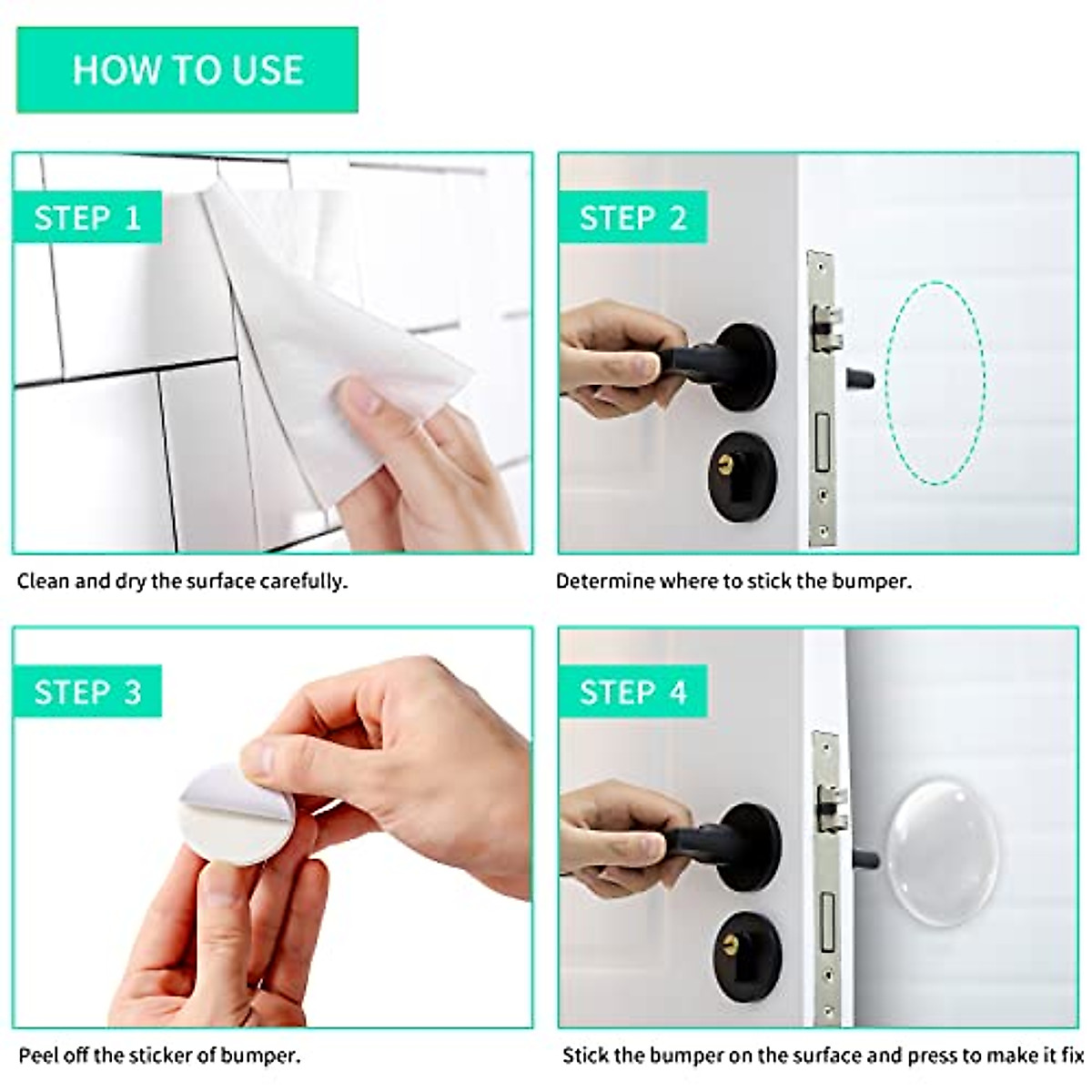 HOW TO USE

STEP 1

Clean and dry the surface carefully.

STEP 2

Determine where to stick the bumper.

STEP 3

Peel off the sticker of bumper.

STEP 4

Stick the bumper on the surface and press to make it fix