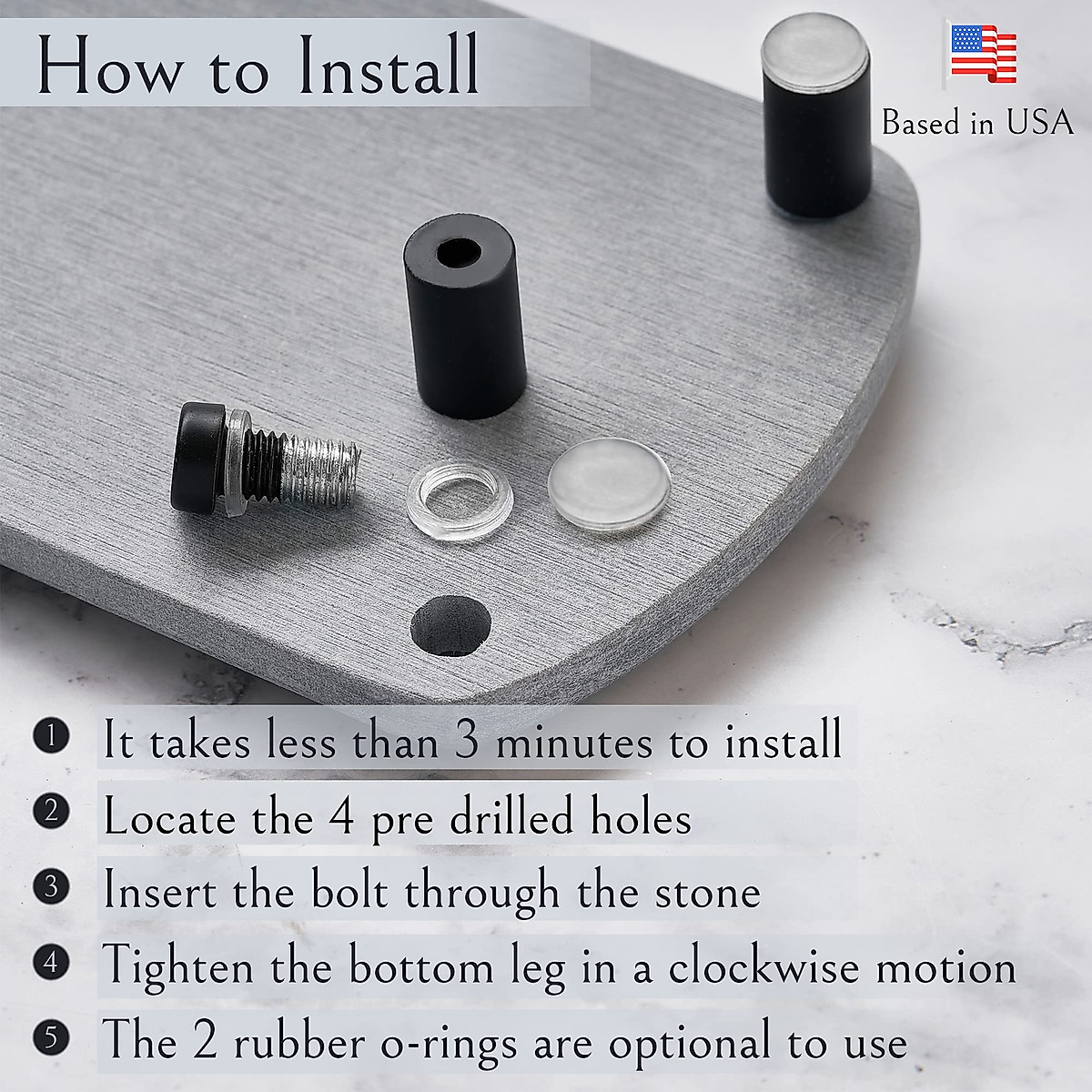 How to Install

Based in USA

1 It takes less than 3 minutes to install

2 Locate the 4 pre drilled holes

3 Insert the bolt through the stone

4 Tighten the bottom leg in a clockwise motion

5 The 2 rubber o-rings are optional to use