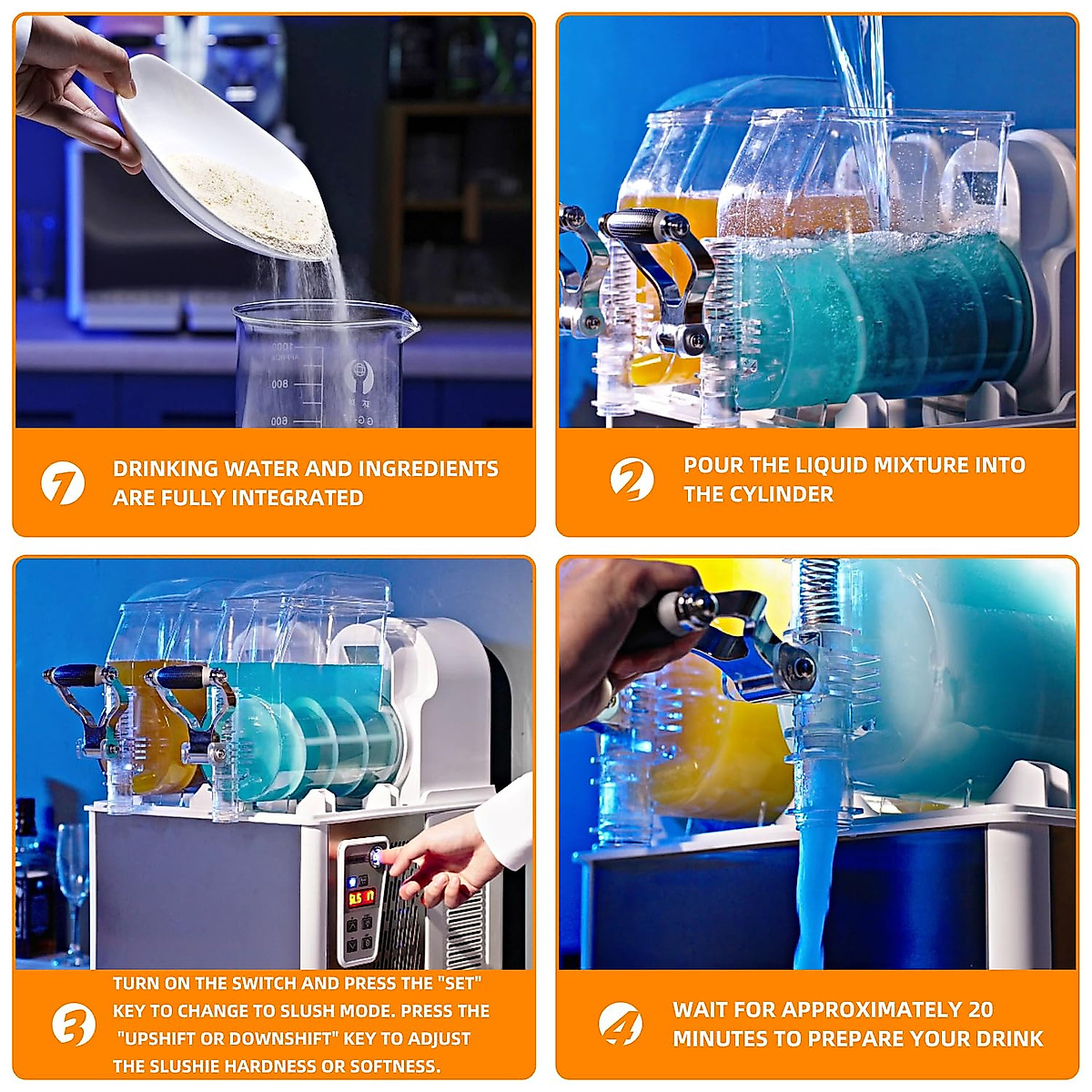 1000
800
600

1 DRINKING WATER AND INGREDIENTS ARE FULLY INTEGRATED

2 POUR THE LIQUID MIXTURE INTO THE CYLINDER

3 TURN ON THE SWITCH AND PRESS THE "SET" KEY TO CHANGE TO SLUSH MODE. PRESS THE "UPSHIFT OR DOWNSHIFT" KEY TO ADJUST THE SLUSHIE HARDNESS OR SOFTNESS.

4 WAIT FOR APPROXIMATELY 20 MINUTES TO PREPARE YOUR DRINK