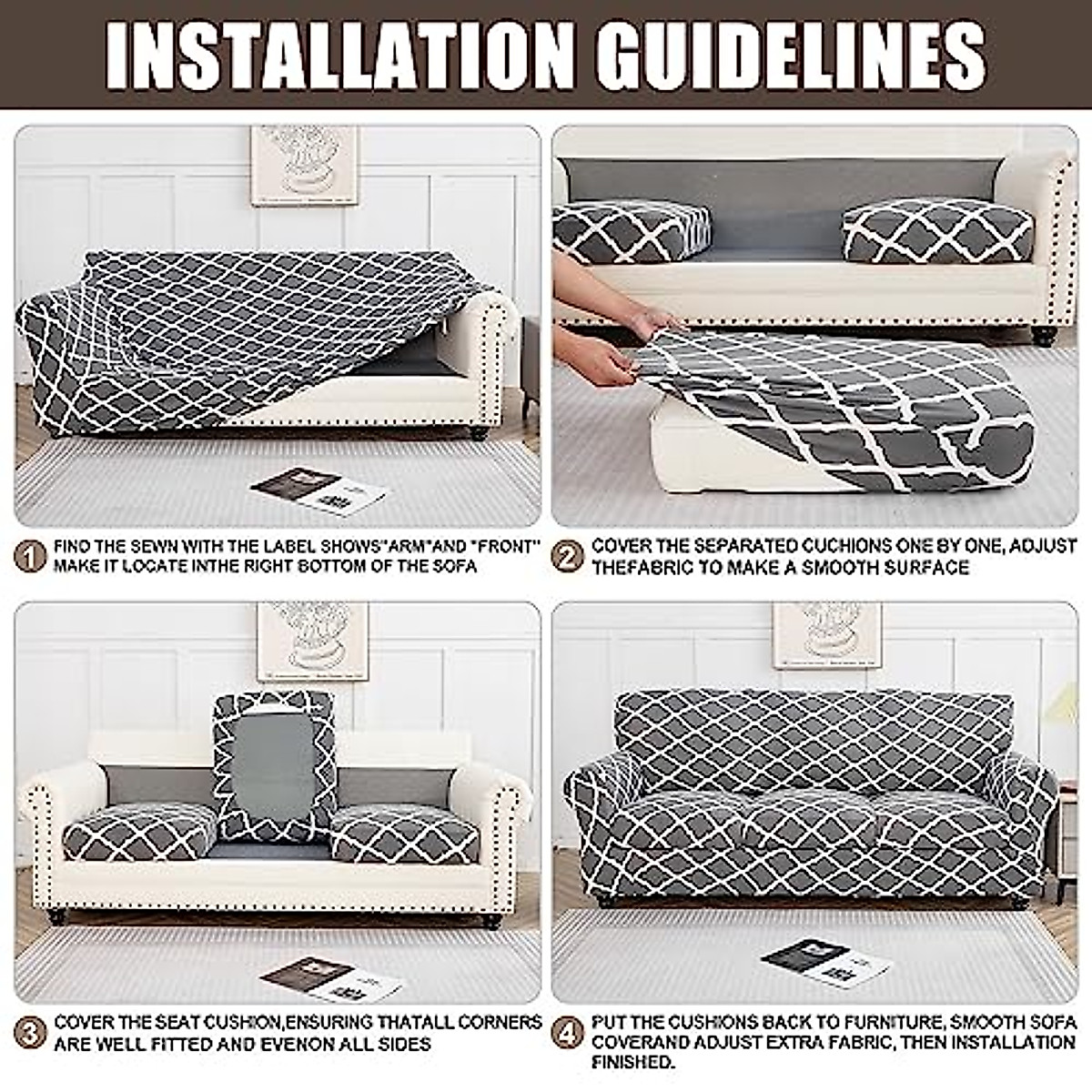 INSTALLATION GUIDELINES

1 FIND THE SEWN WITH THE LABEL SHOWS"ARM"AND "FRONT" MAKE IT LOCATE INTHE RIGHT BOTTOM OF THE SOFA

2 COVER THE SEPARATED CUCHIONS ONE BY ONE, ADJUST THEFABRIC TO MAKE A SMOOTH SURFACE

3 COVER THE SEAT CUSHION,ENSURING THATALL CORNERS ARE WELL FITTED AND EVENON ALL SIDES

4 PUT THE CUSHIONS BACK TO FURNITURE, SMOOTH SOFA COVERAND ADJUST EXTRA FABRIC, THEN INSTALLATION FINISHED.