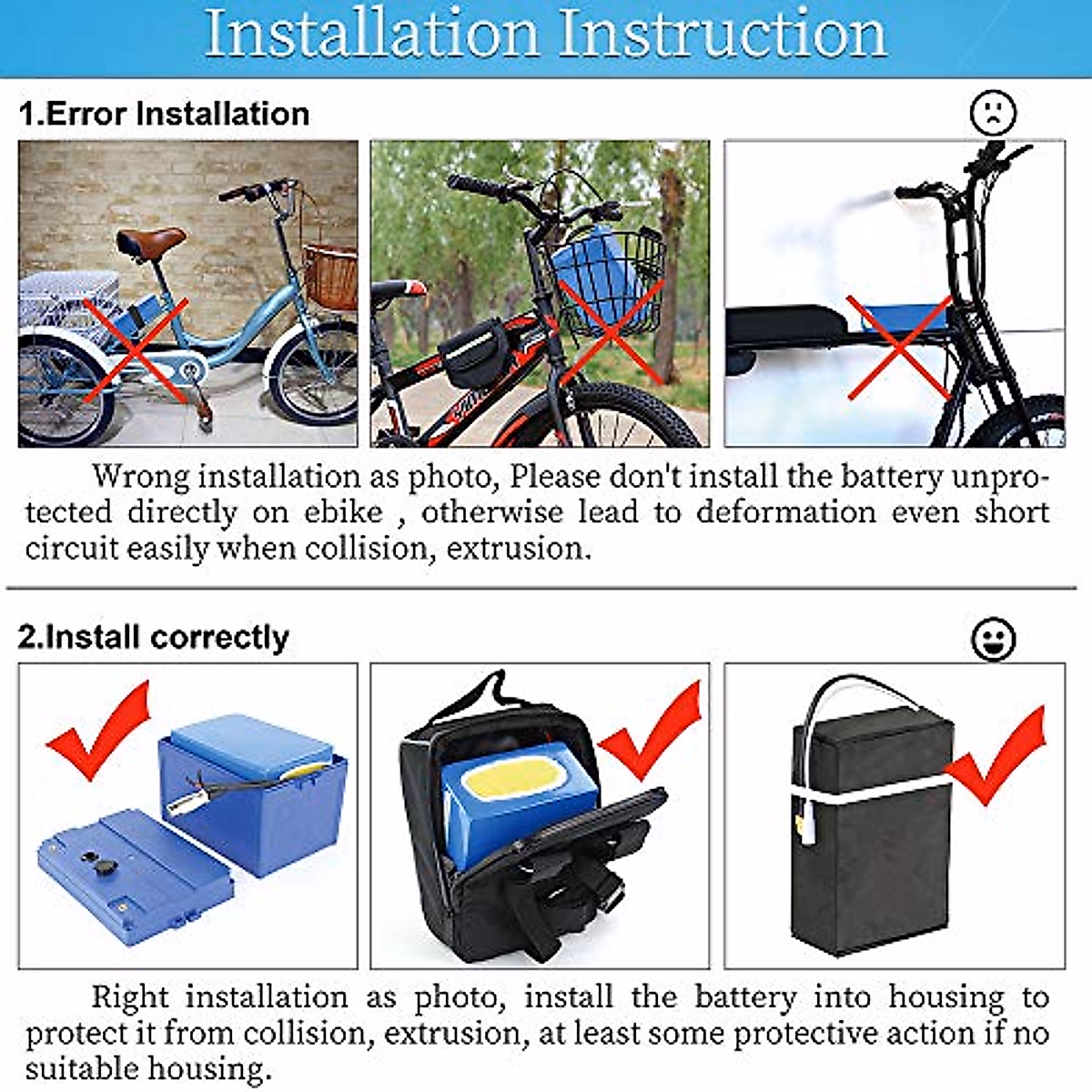 Installation Instruction

1.Error Installation

Wrong installation as photo, Please don't install the battery unprotected directly on ebike , otherwise lead to deformation even short circuit easily when collision, extrusion.

2.Install correctly

Right installation as photo, install the battery into housing to protect it from collision, extrusion, at least some protective action if no suitable housing.